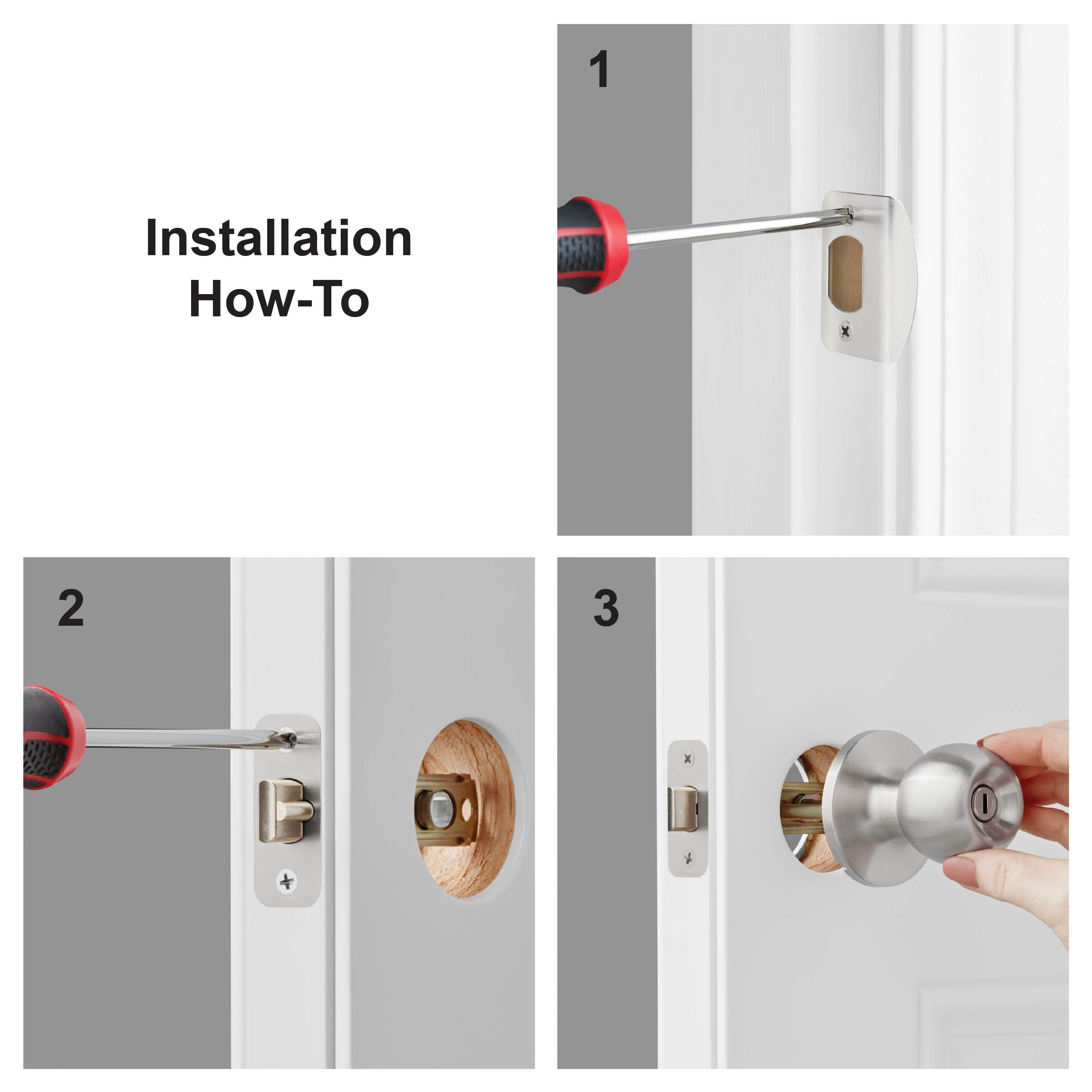 Installation How-To

1

2

3