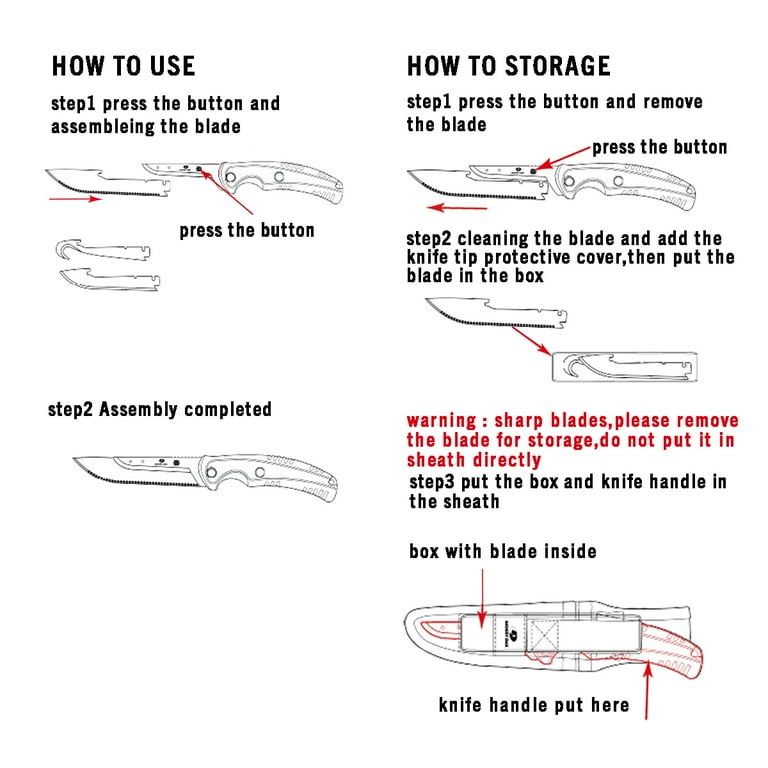 HOW TO USE

step1 press the button and assembleing the blade

press the button

step2 Assembly completed

HOW TO STORAGE

step1 press the button and remove the blade

press the button

step2 cleaning the blade and add the knife tip protective cover,then put the blade in the box

warning : sharp blades,please remove the blade for storage,do not put it in sheath directly

step3 put the box and knife handle in the sheath

box with blade inside

knife handle put here