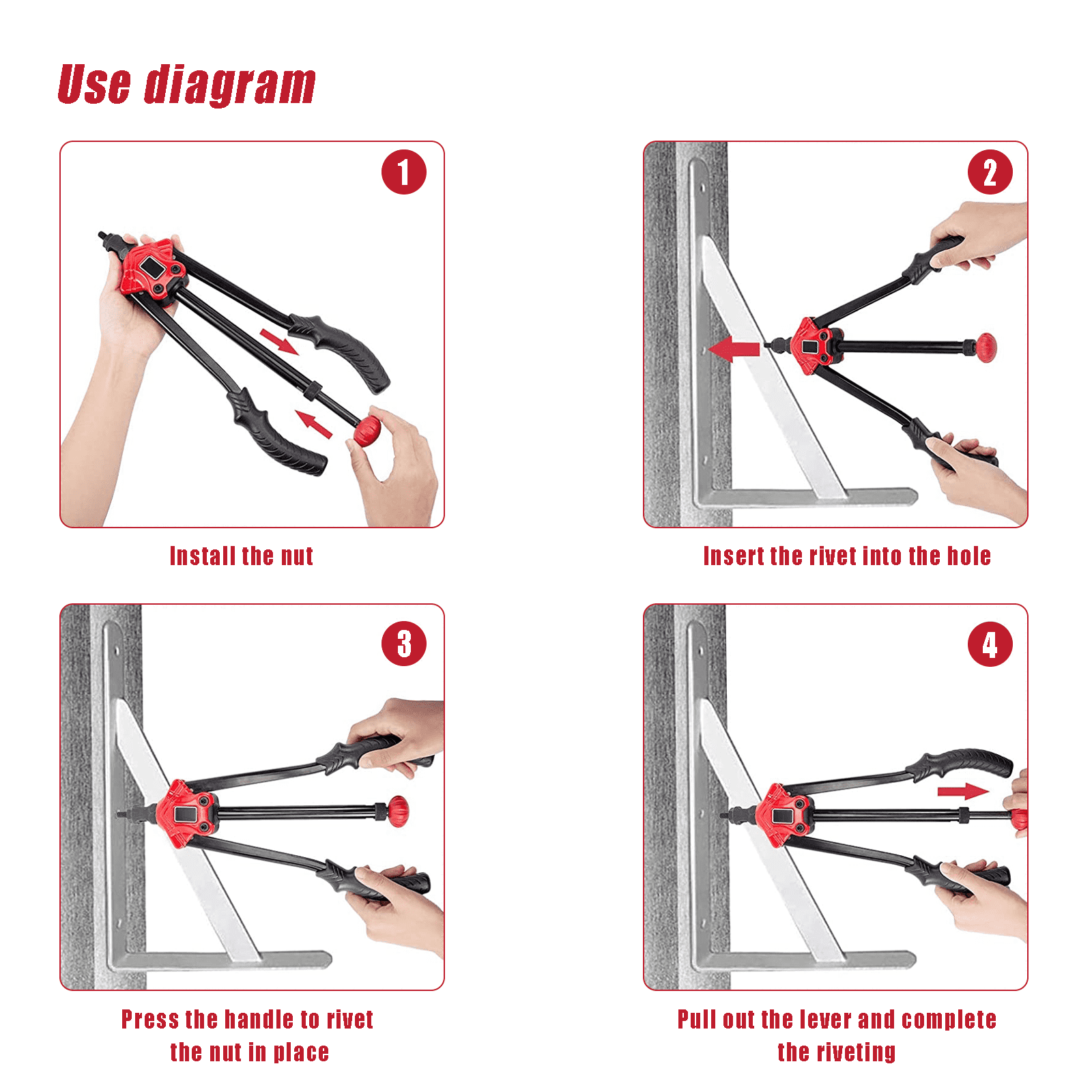 Use diagram

1

Install the nut

2

Insert the rivet into the hole

3

Press the handle to rivet the nut in place

4

Pull out the lever and complete the riveting