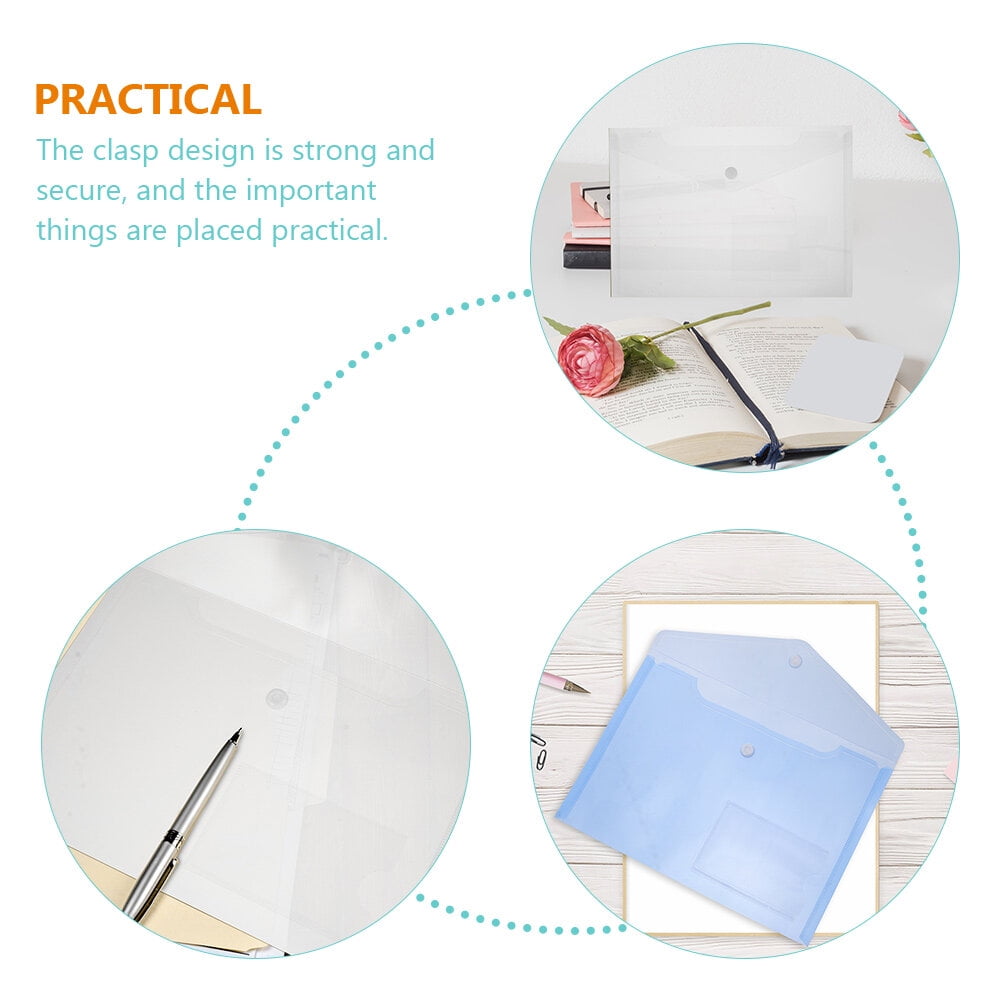 PRACTICAL

The clasp design is strong and secure, and the important things are placed practical.