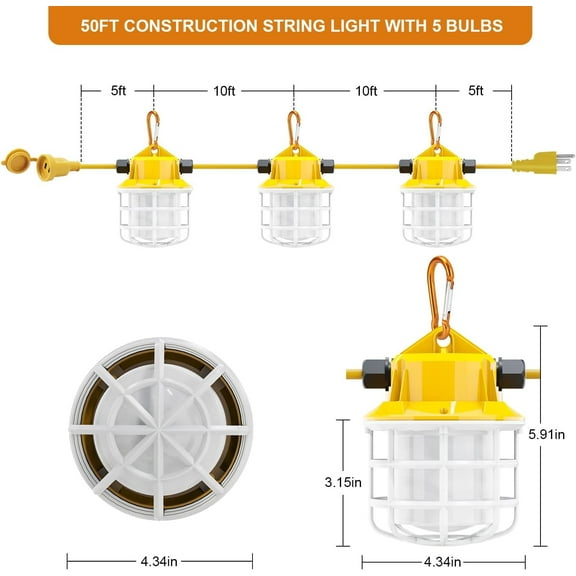 50FT CONSTRUCTION STRING LIGHT WITH 5 BULBS

5ft 10ft 10ft 5ft

5.91in

3.15in

4.34in

4.34in