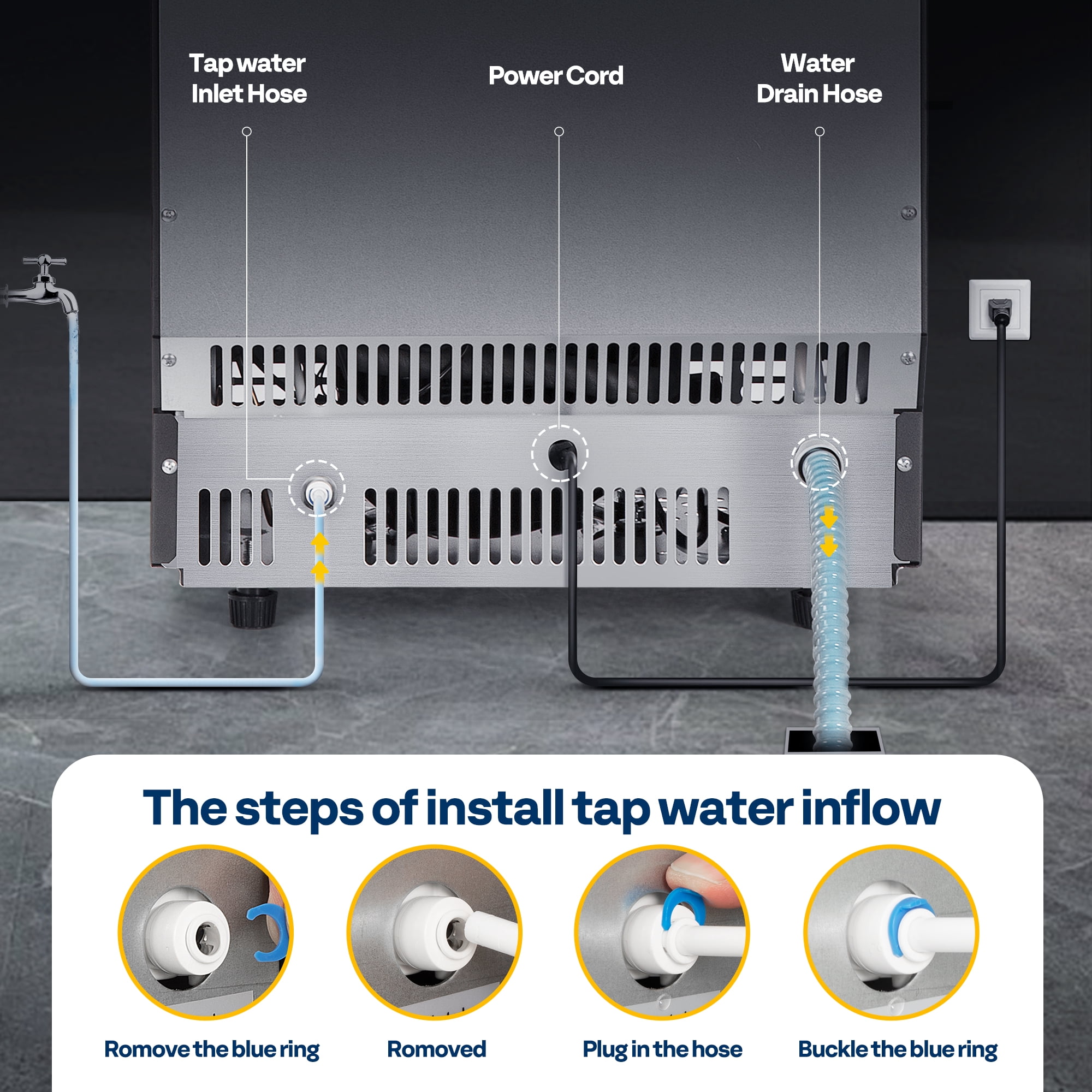 Tap water
Inlet Hose

Power Cord

Water
Drain Hose

The steps of install tap water inflow

Romove the blue ring

Romoved

Plug in the hose

Buckle the blue ring