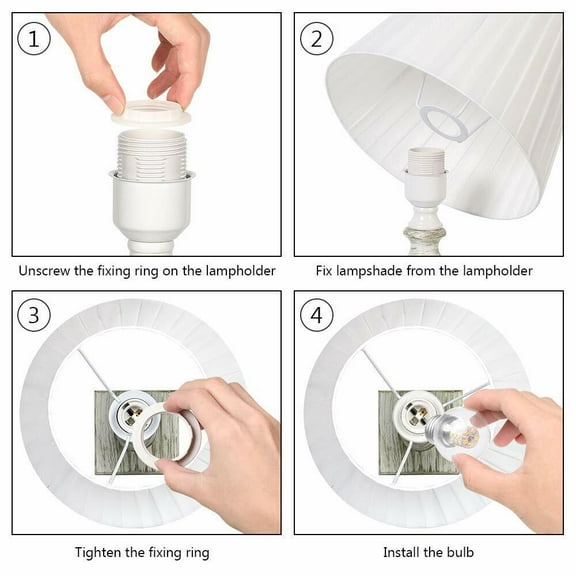 1
Unscrew the fixing ring on the lampholder

2
Fix lampshade from the lampholder

3
Tighten the fixing ring

4
Install the bulb