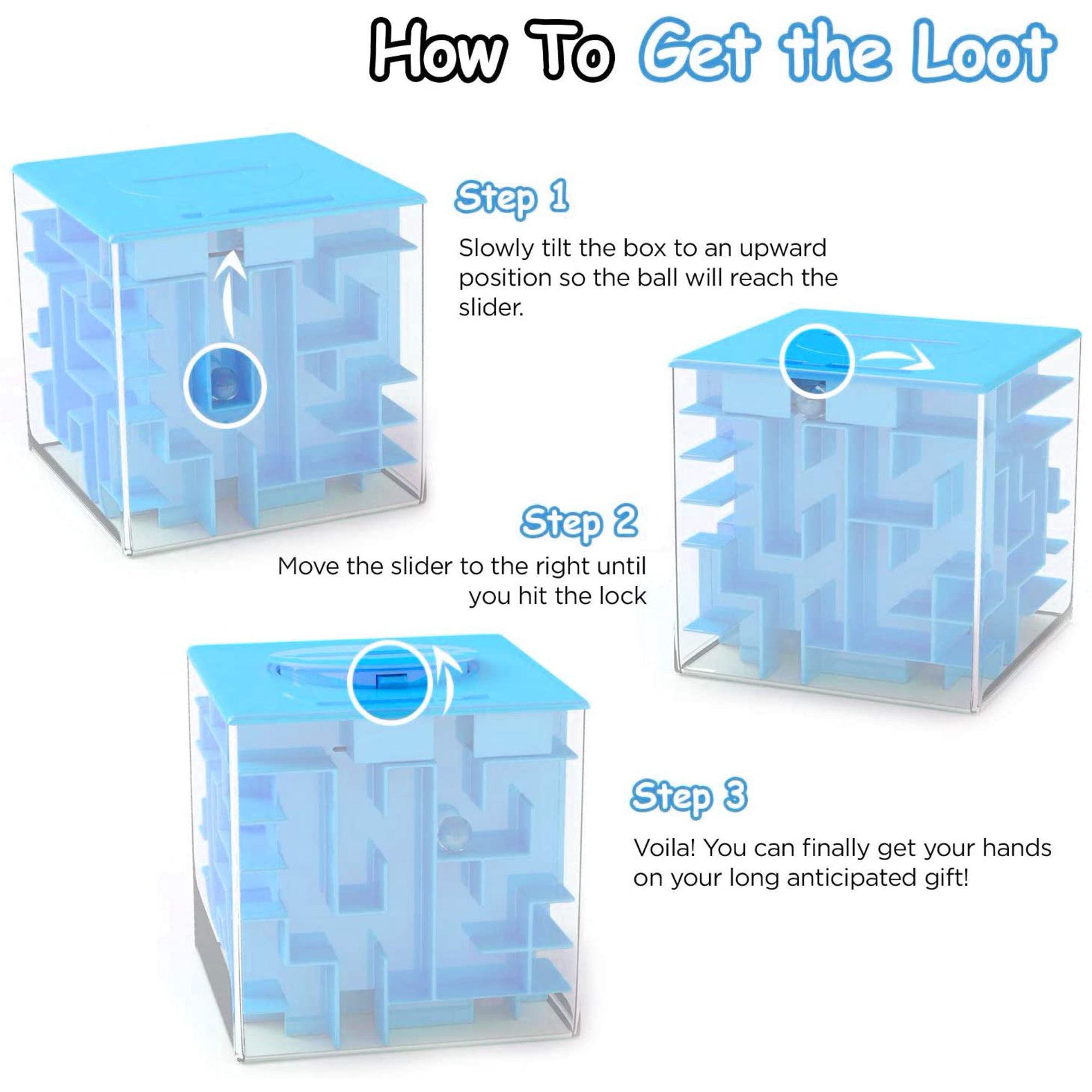 How To Get the Loot

Step 1

Slowly tilt the box to an upward position so the ball will reach the slider.

Step 2

Move the slider to the right until you hit the lock

Step 3

Voila! You can finally get your hands on your long anticipated gift!