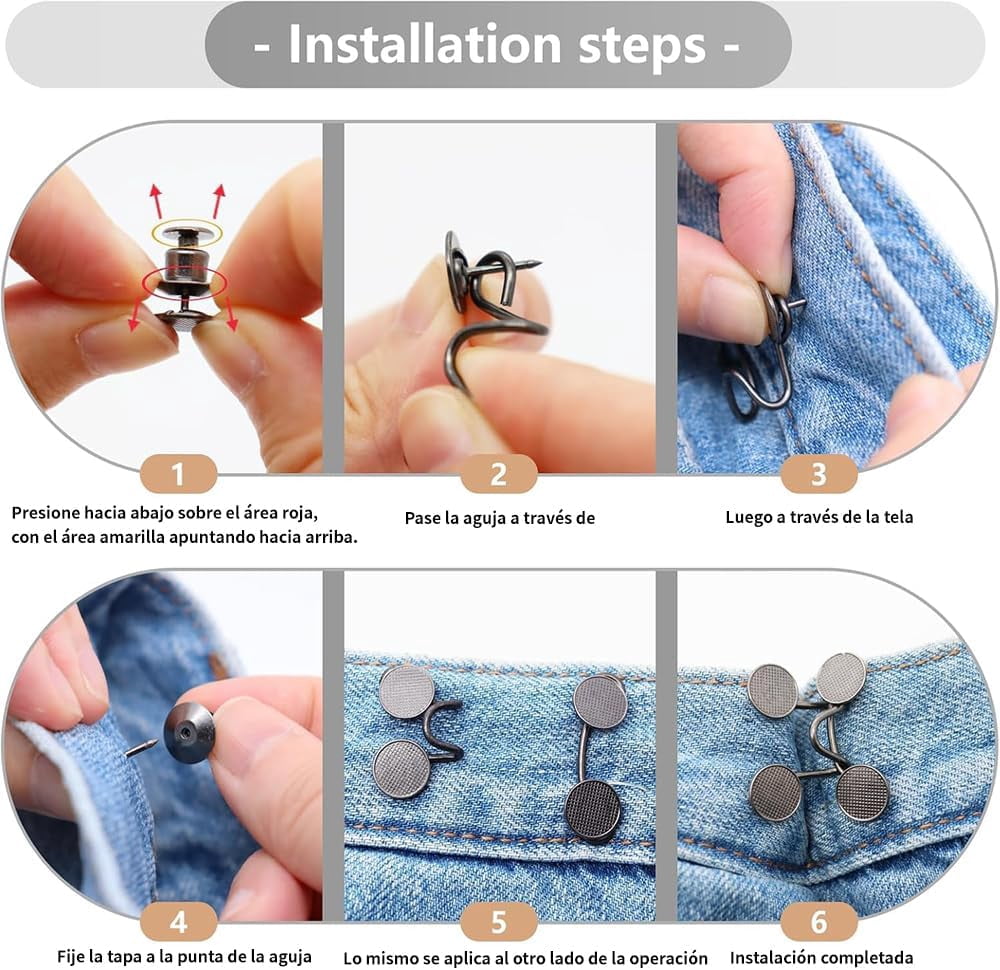 - Installation steps -

1

Presione hacia abajo sobre el área roja, con el área amarilla apuntando hacia arriba.

2

Pase la aguja a través de

3

Luego a través de la tela

4

Fije la tapa a la punta de la aguja

5

Lo mismo se aplica al otro lado de la operación

6

Instalación completada