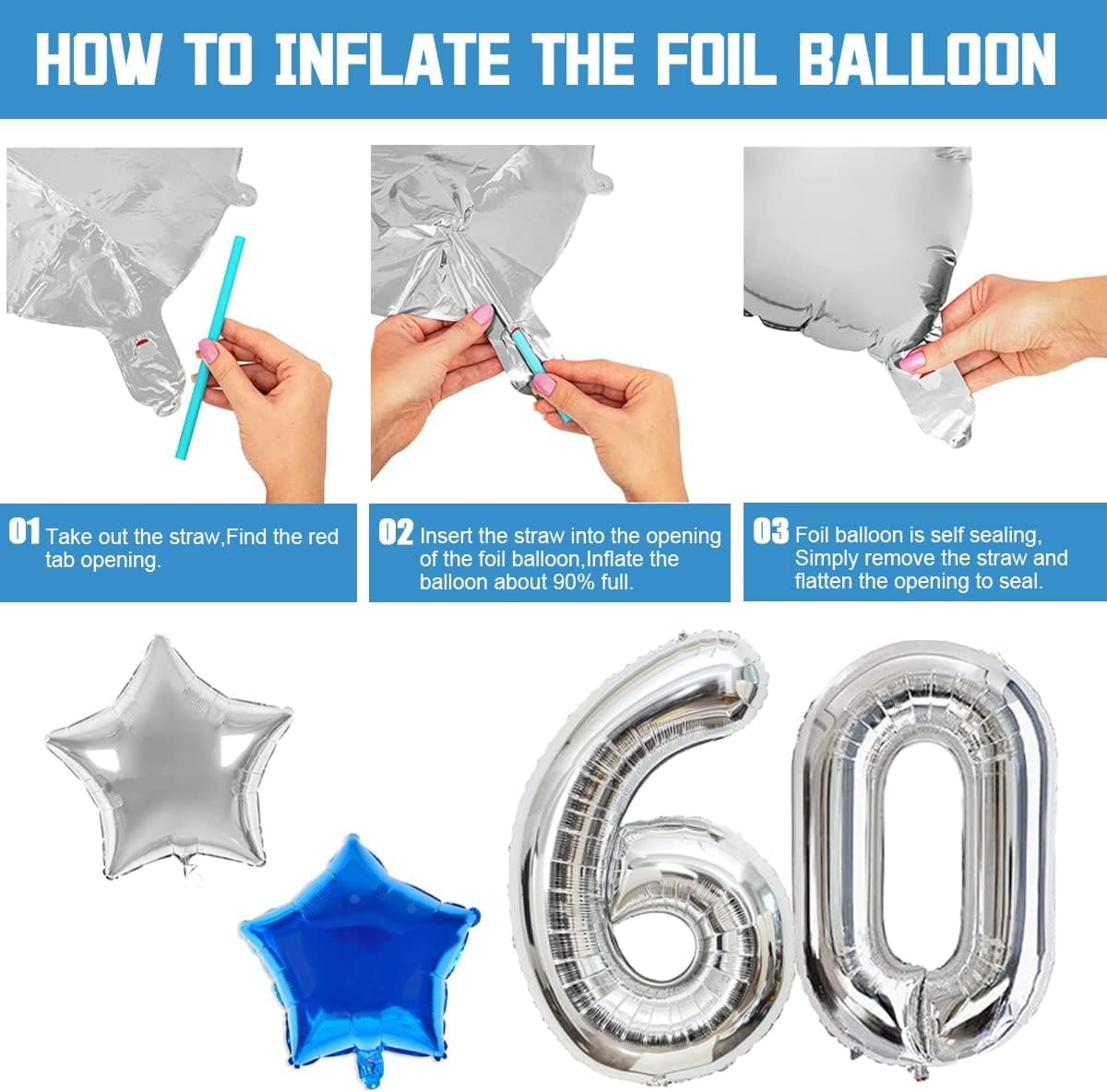 HOW TO INFLATE THE FOIL BALLOON

01 Take out the straw,Find the red tab opening.

02 Insert the straw into the opening of the foil balloon,Inflate the balloon about 90% full.

03 Foil balloon is self sealing, Simply remove the straw and flatten the opening to seal.