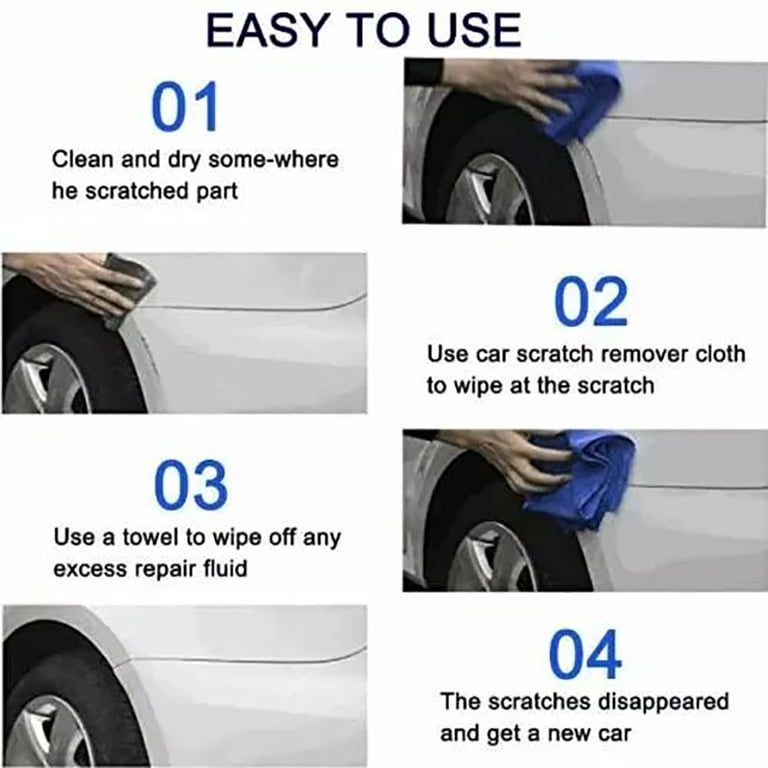 EASY TO USE

01

Clean and dry some-where he scratched part

02

Use car scratch remover cloth to wipe at the scratch

03

Use a towel to wipe off any excess repair fluid

04

The scratches disappeared and get a new car