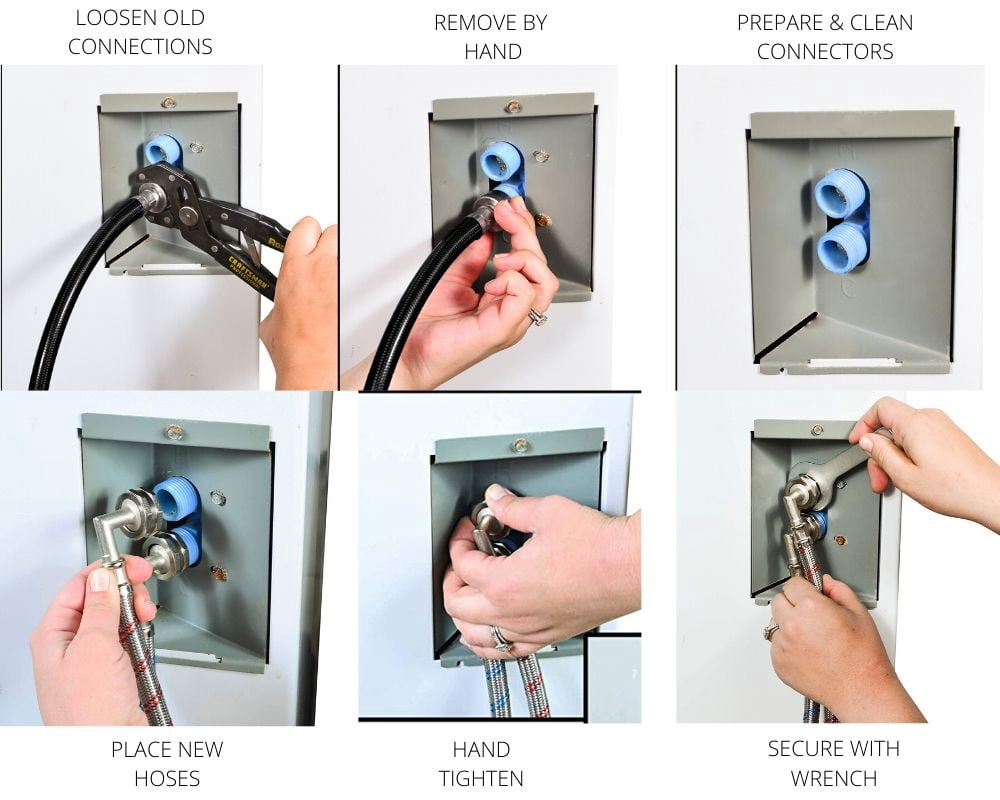 LOOSEN OLD CONNECTIONS

REMOVE BY HAND

PREPARE & CLEAN CONNECTORS

CRAFTSMAN

PLACE NEW HOSES

HAND TIGHTEN

SECURE WITH WRENCH