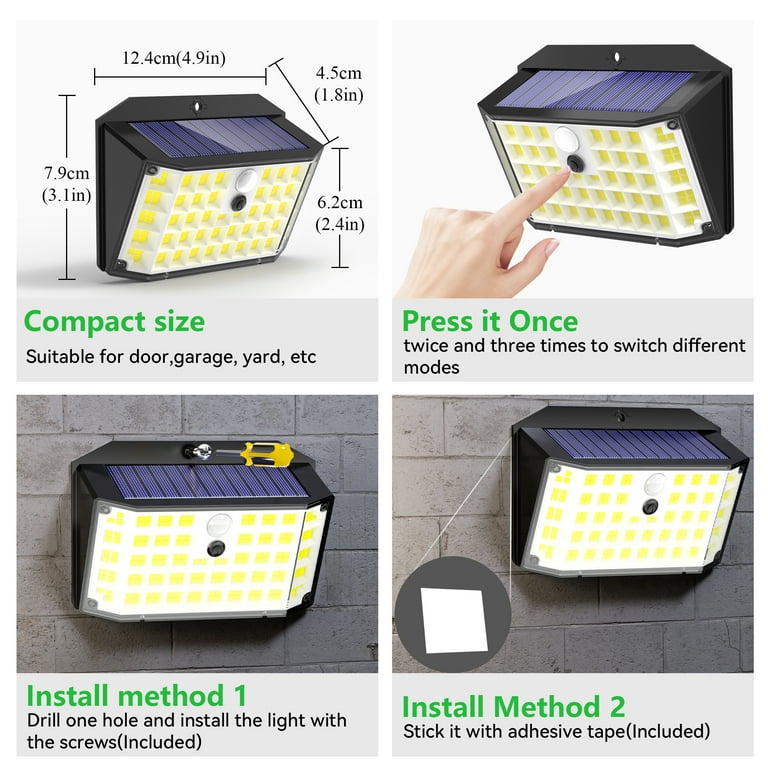 12.4cm(4.9in)

4.5cm
(1.8in)

7.9cm
(3.1in)

6.2cm
(2.4in)

Compact size
Suitable for door,garage, yard, etc

Press it Once
twice and three times to switch different modes

Install method 1
Drill one hole and install the light with the screws(Included)

Install Method 2
Stick it with adhesive tape(Included)