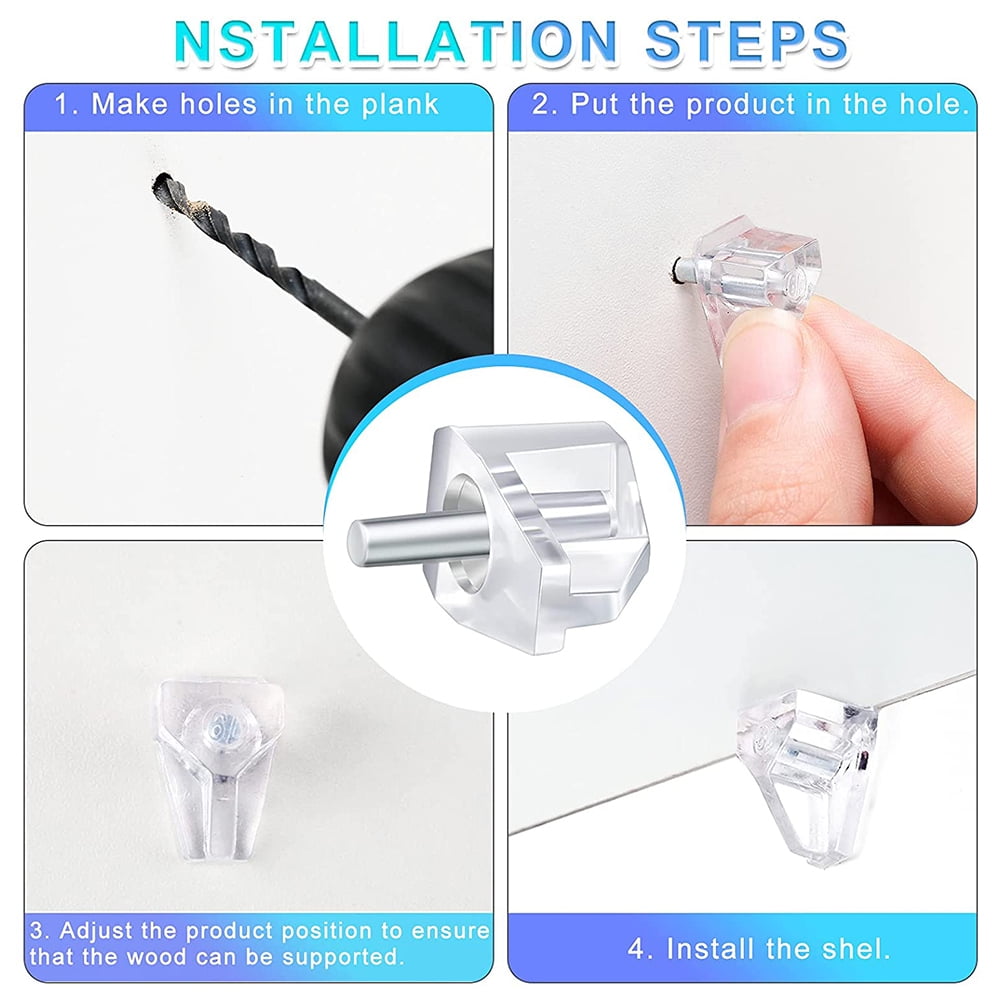 NSTALLATION STEPS

1. Make holes in the plank

2. Put the product in the hole.

3. Adjust the product position to ensure that the wood can be supported.

4. Install the shel.