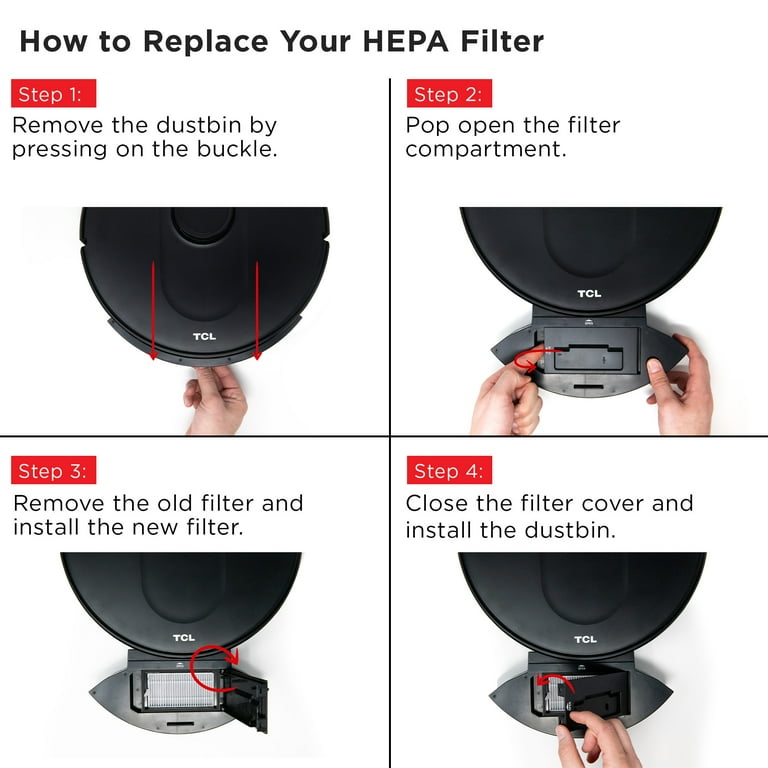 How to Replace Your HEPA Filter

Step 1:
Remove the dustbin by pressing on the buckle.

TCL

Step 2:
Pop open the filter compartment.

TCL

Step 3:
Remove the old filter and install the new filter.

TCL

Step 4:
Close the filter cover and install the dustbin.

TCL