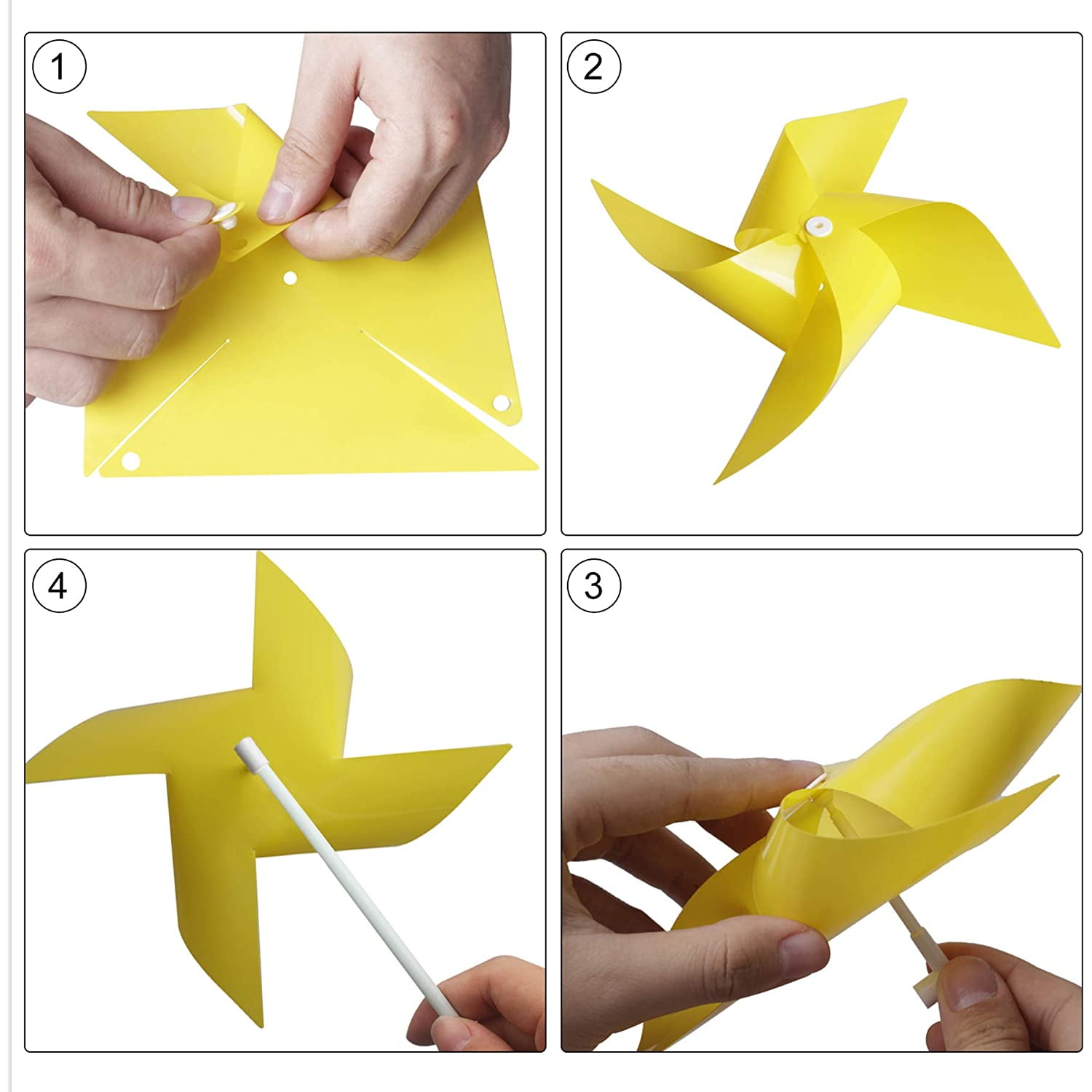 1

2

4

3