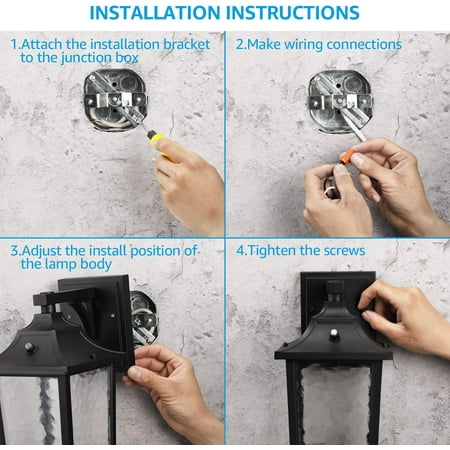 INSTALLATION INSTRUCTIONS

1.Attach the installation bracket to the junction box

2.Make wiring connections

3.Adjust the install position of the lamp body

4.Tighten the screws