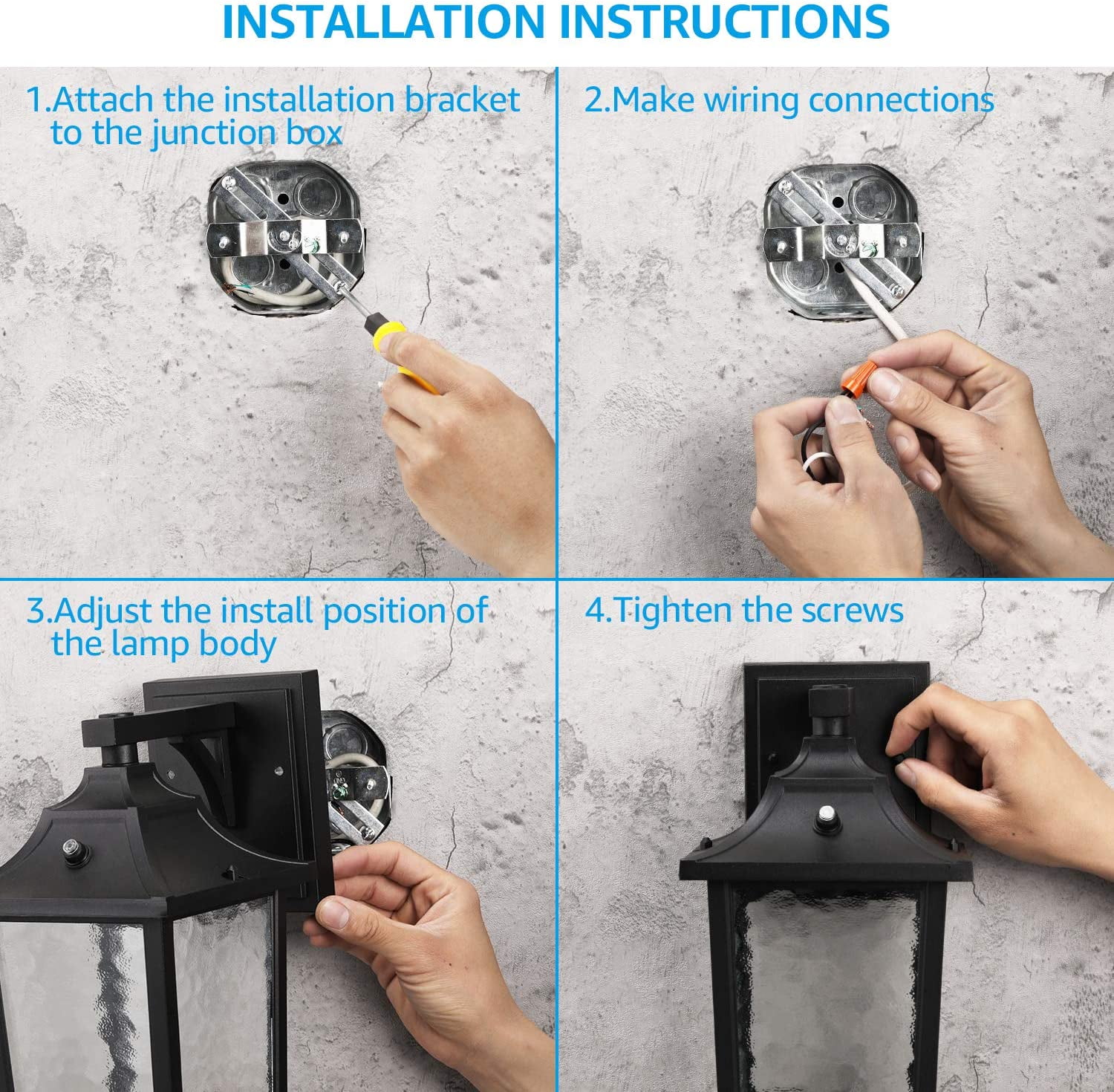 INSTALLATION INSTRUCTIONS

1.Attach the installation bracket to the junction box

2.Make wiring connections

3.Adjust the install position of the lamp body

4.Tighten the screws