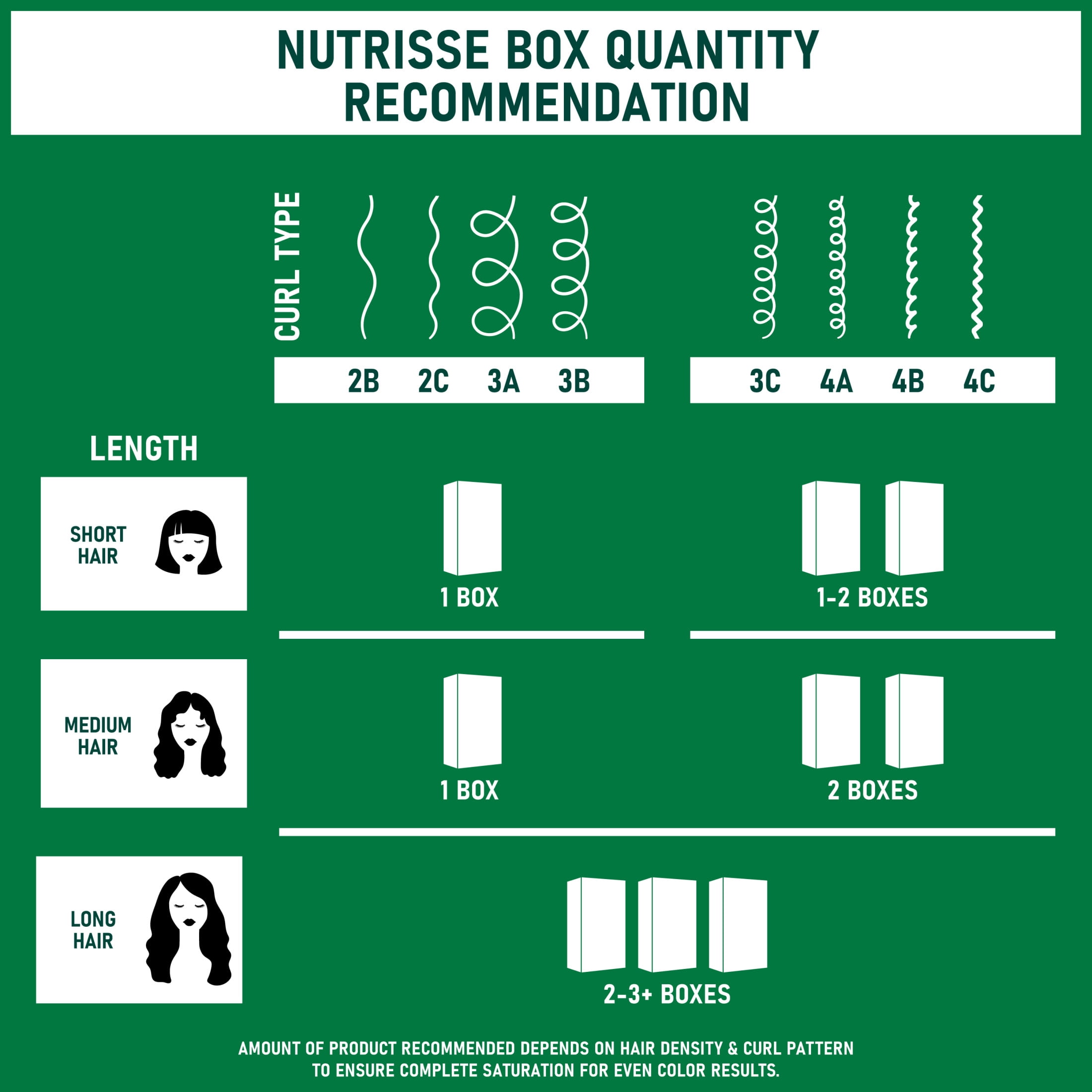 NUTRISSE BOX QUANTITY RECOMMENDATION

CURL TYPE

2B 2C 3A 3B

3C 4A 4B 4C

LENGTH

SHORT HAIR

1 BOX

1-2 BOXES

MEDIUM HAIR

1 BOX

2 BOXES

LONG HAIR

2-3+ BOXES

AMOUNT OF PRODUCT RECOMMENDED DEPENDS ON HAIR DENSITY & CURL PATTERN TO ENSURE COMPLETE SATURATION FOR EVEN COLOR RESULTS.