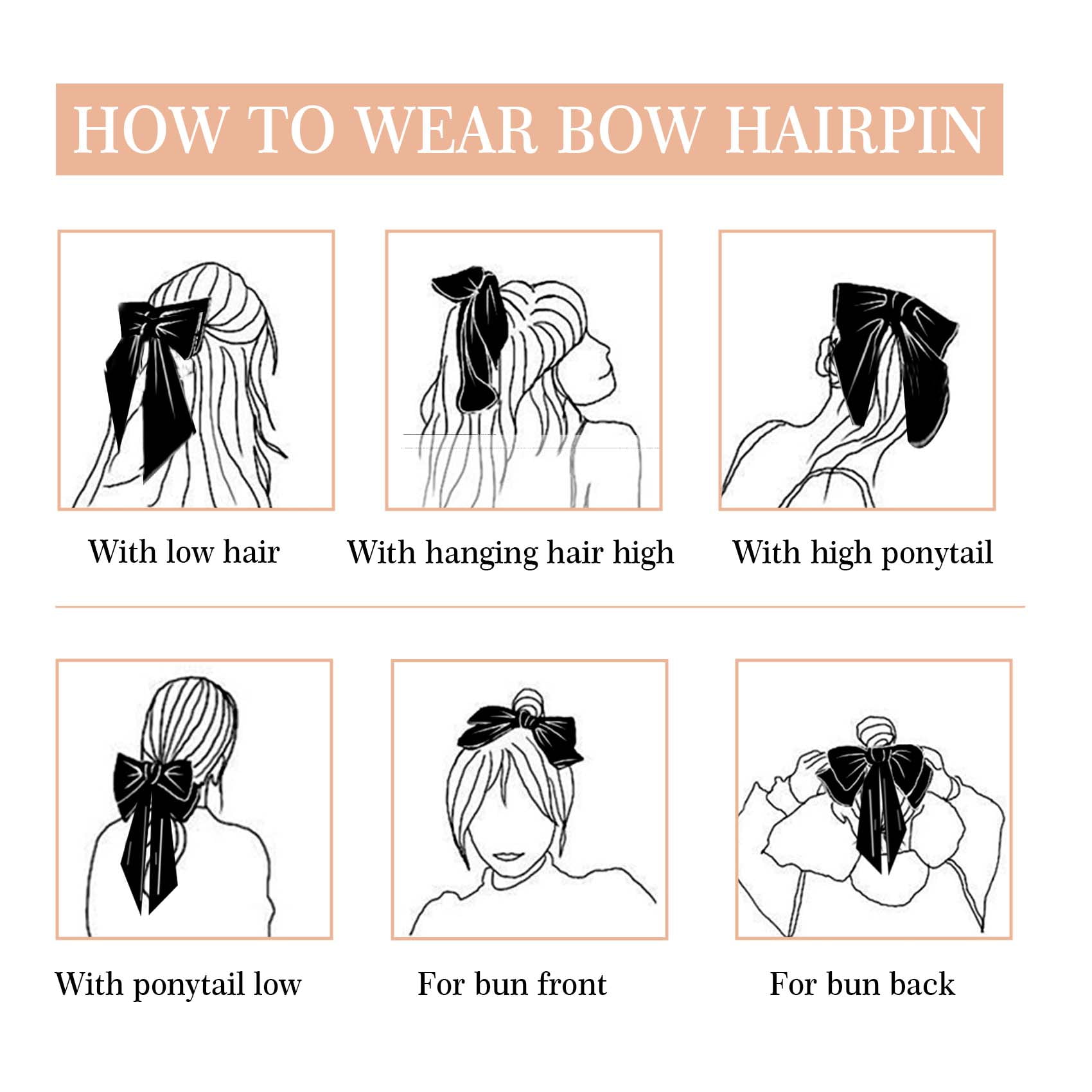 HOW TO WEAR BOW HAIRPIN

With low hair

With hanging hair high

With high ponytail

With ponytail low

For bun front

For bun back