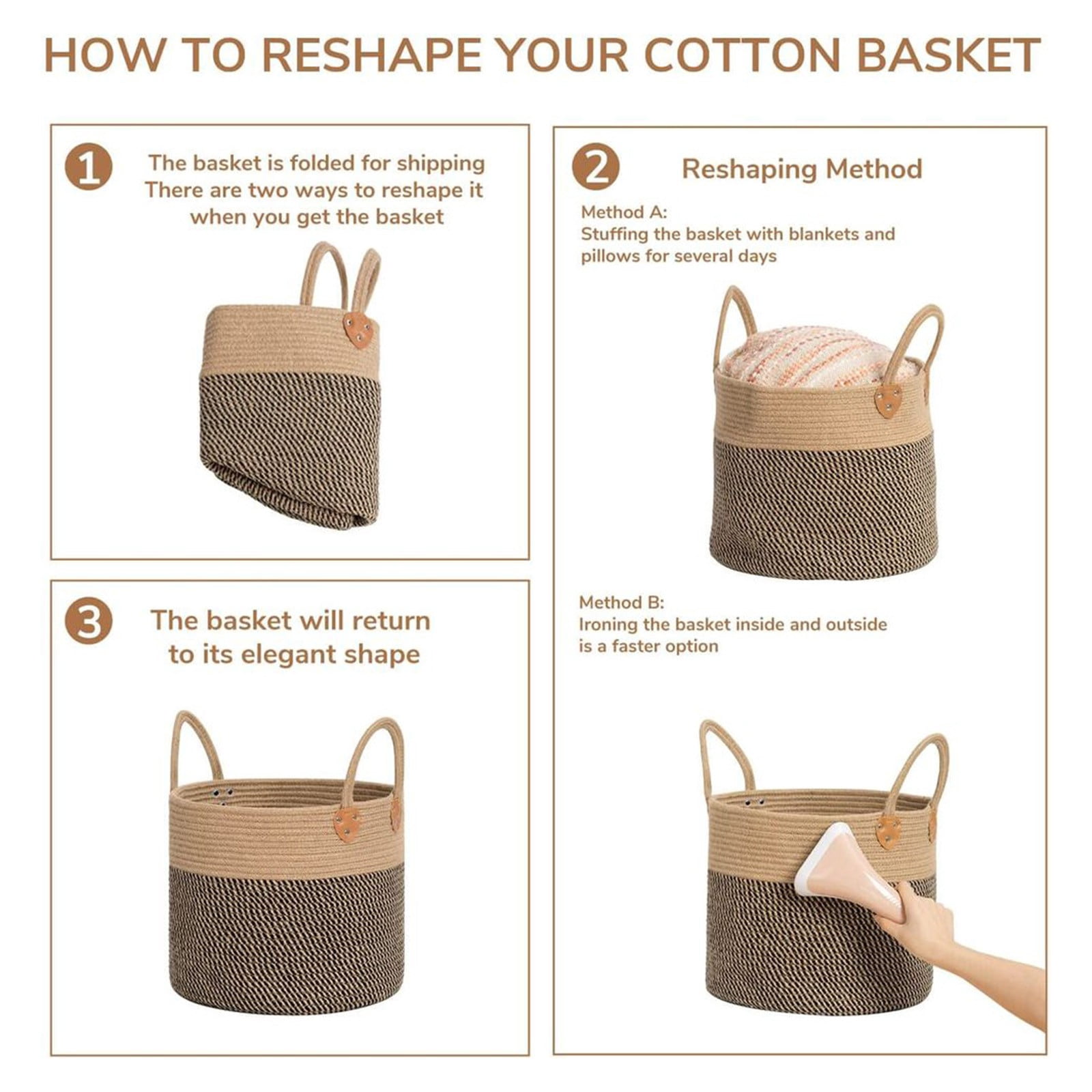 HOW TO RESHAPE YOUR COTTON BASKET

1 The basket is folded for shipping There are two ways to reshape it when you get the basket

3 The basket will return to its elegant shape

2 Reshaping Method

Method A:
Stuffing the basket with blankets and pillows for several days

Method B:
Ironing the basket inside and outside is a faster option