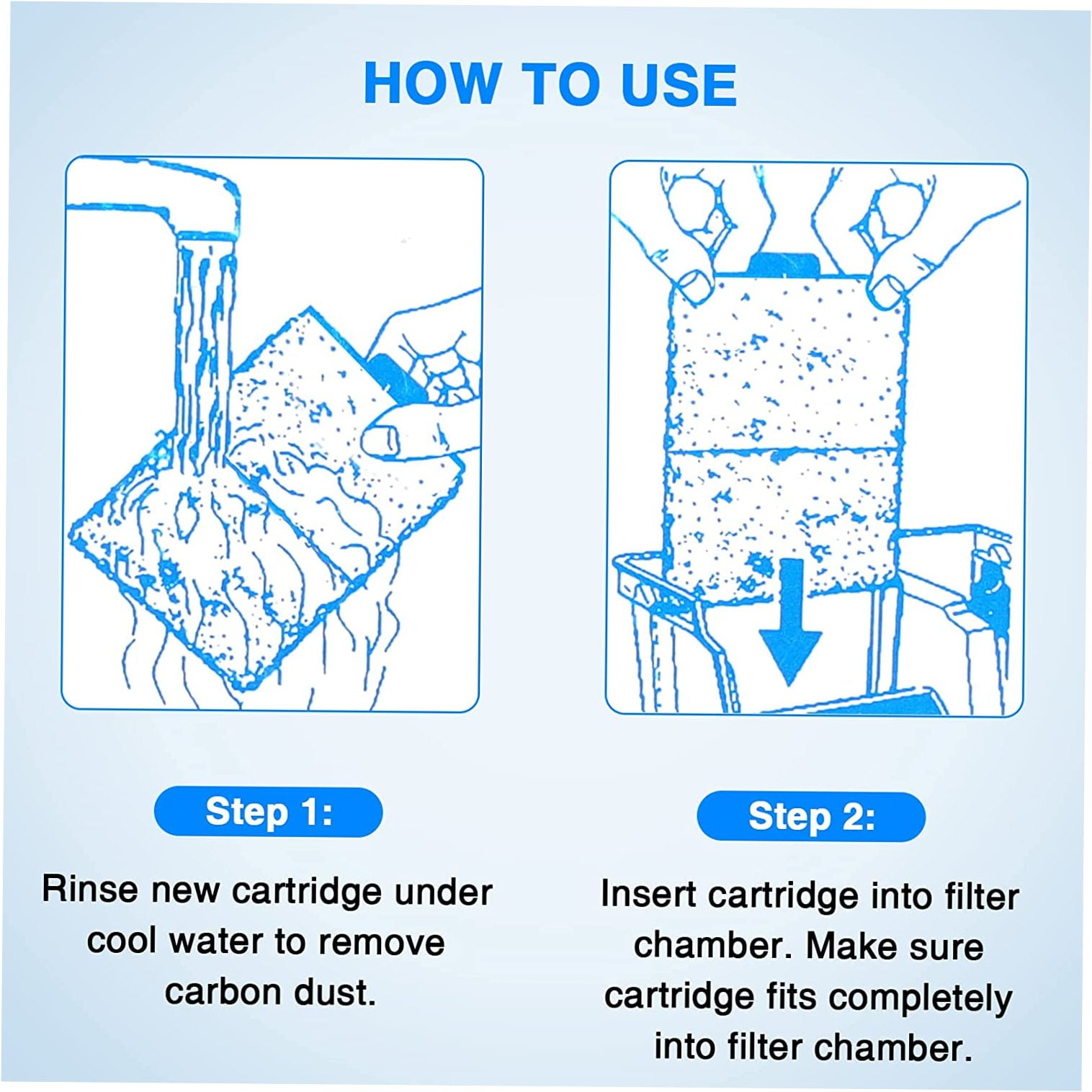 HOW TO USE

Step 1:

Rinse new cartridge under cool water to remove carbon dust.

Step 2:

Insert cartridge into filter chamber. Make sure cartridge fits completely into filter chamber.