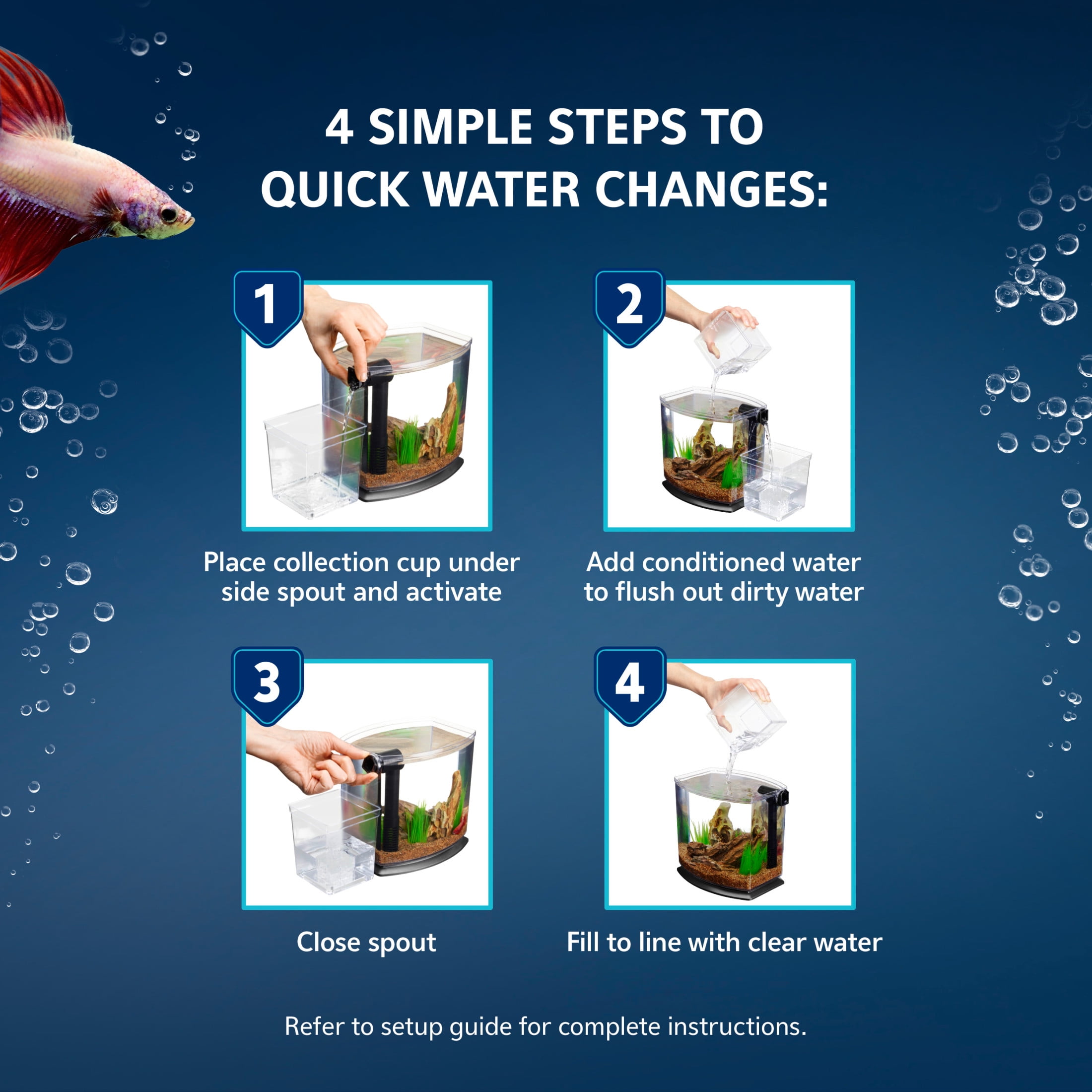 4 SIMPLE STEPS TO QUICK WATER CHANGES:

1

Place collection cup under side spout and activate

2

Add conditioned water to flush out dirty water

3

Close spout

4

Fill to line with clear water

Refer to setup guide for complete instructions.