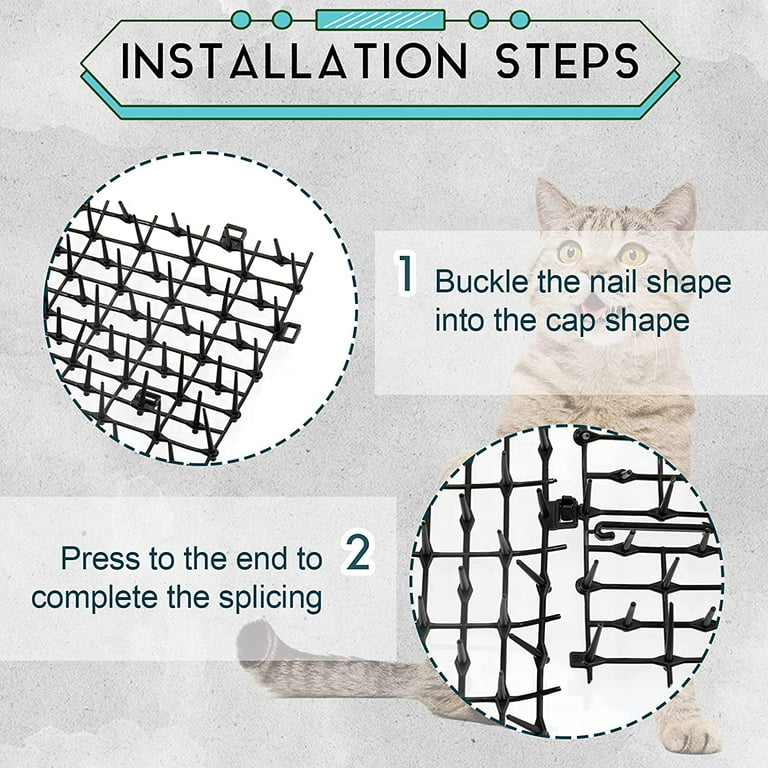 INSTALLATION STEPS

1 Buckle the nail shape into the cap shape

Press to the end to complete the splicing 2