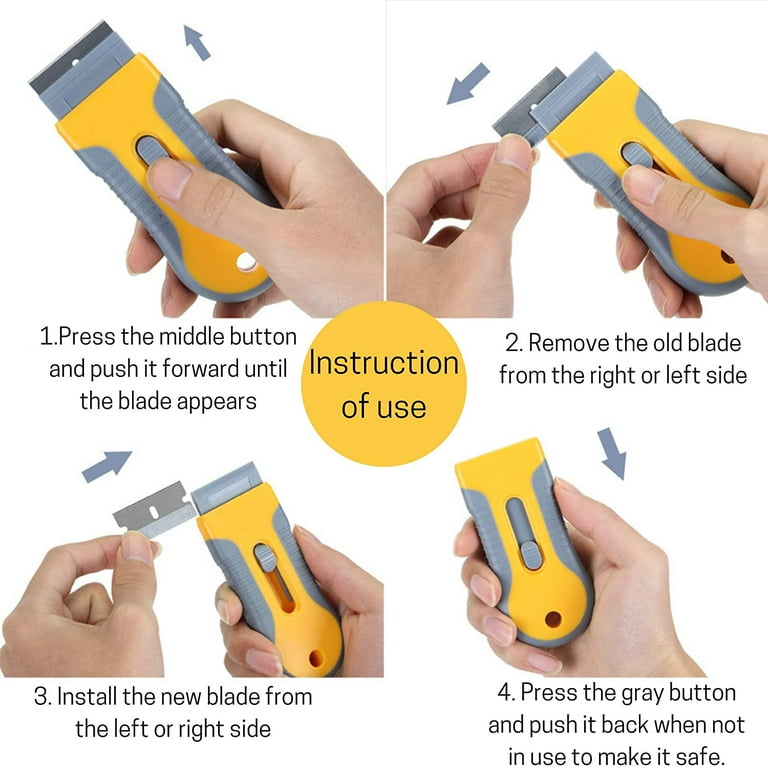 1.Press the middle button and push it forward until the blade appears

Instruction of use

2. Remove the old blade from the right or left side

3. Install the new blade from the left or right side

4. Press the gray button and push it back when not in use to make it safe.