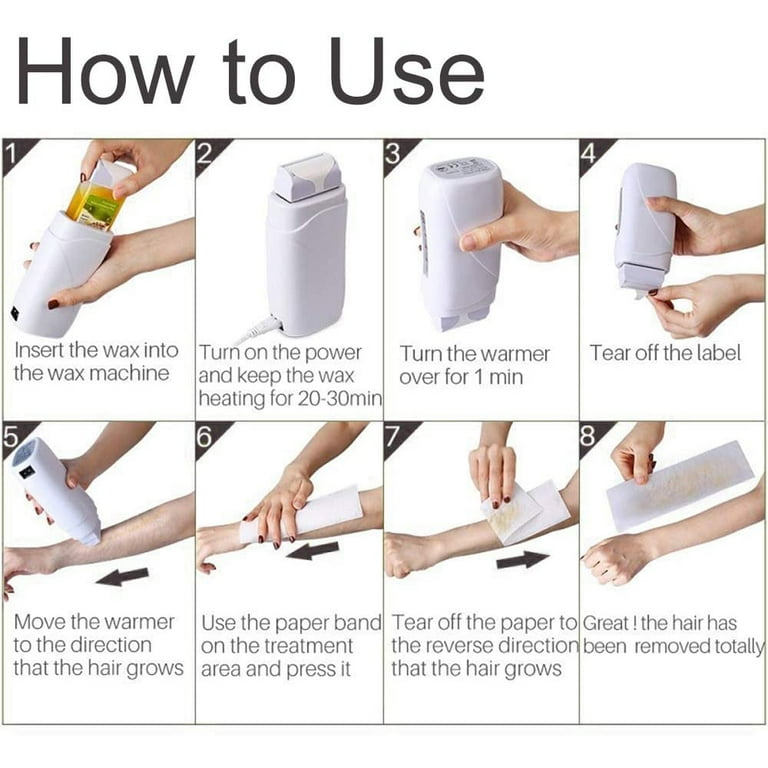 How to Use

1
Insert the wax into the wax machine

2
Turn on the power and keep the wax heating for 20-30min

3
Turn the warmer over for 1 min

4
Tear off the label

5
Move the warmer to the direction that the hair grows

6
Use the paper band on the treatment area and press it

7
Tear off the paper to the reverse direction that the hair grows

8
Great ! the hair has been removed totally