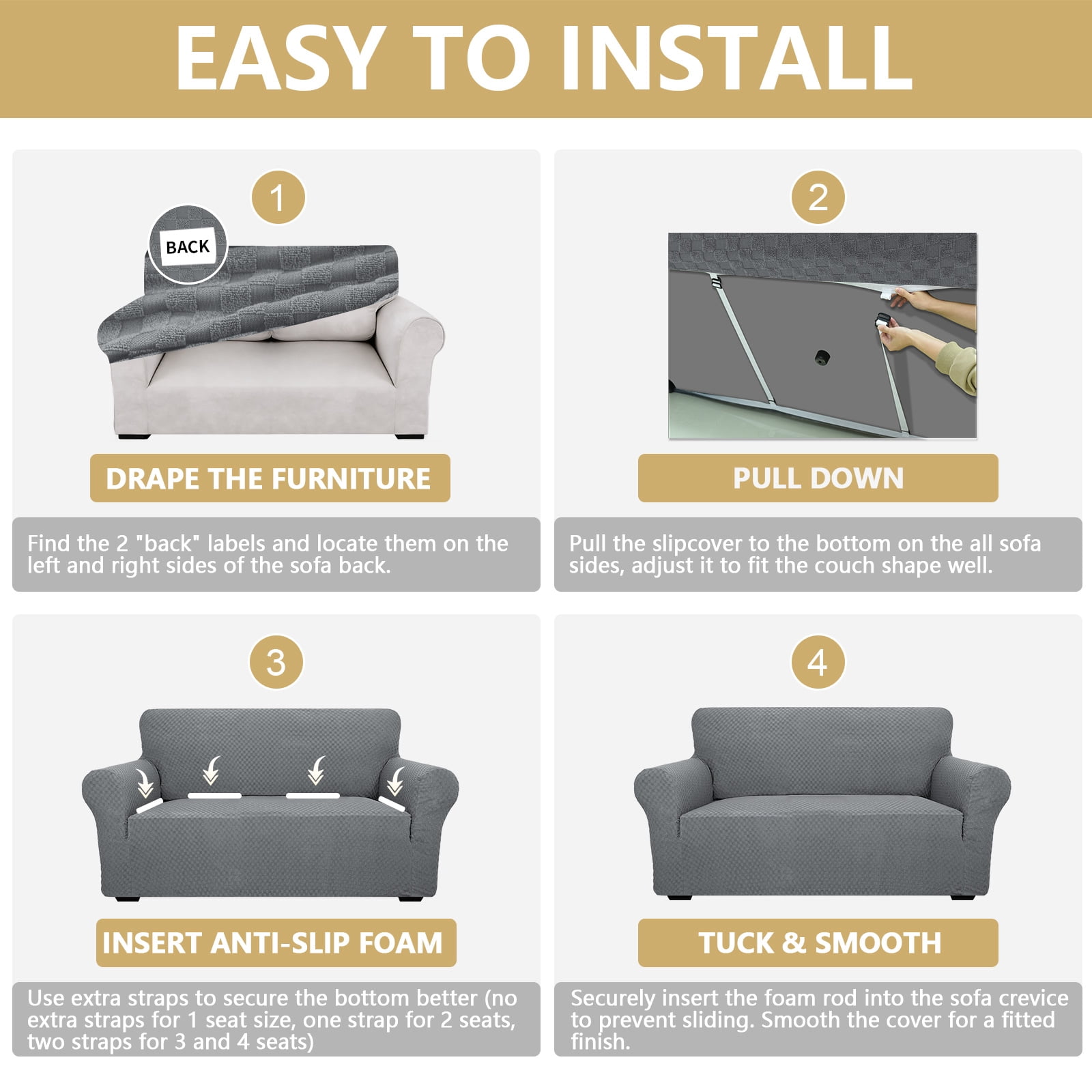 EASY TO INSTALL

1

BACK

DRAPE THE FURNITURE

Find the 2 "back" labels and locate them on the left and right sides of the sofa back.

2

PULL DOWN

Pull the slipcover to the bottom on the all sofa sides, adjust it to fit the couch shape well.

3

INSERT ANTI-SLIP FOAM

Use extra straps to secure the bottom better (no extra straps for 1 seat size, one strap for 2 seats, two straps for 3 and 4 seats)

4

TUCK & SMOOTH

Securely insert the foam rod into the sofa crevice to prevent sliding. Smooth the cover for a fitted finish.