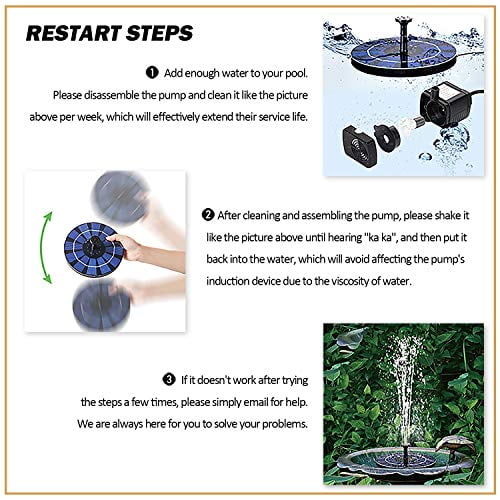 RESTART STEPS

❶ Add enough water to your pool. Please disassemble the pump and clean it like the picture above per week, which will effectively extend their service life.

❷ After cleaning and assembling the pump, please shake it like the picture above until hearing "ka ka", and then put it back into the water, which will avoid affecting the pump's induction device due to the viscosity of water.

❸ If it doesn't work after trying the steps a few times, please simply email for help. We are always here for you to solve your problems.