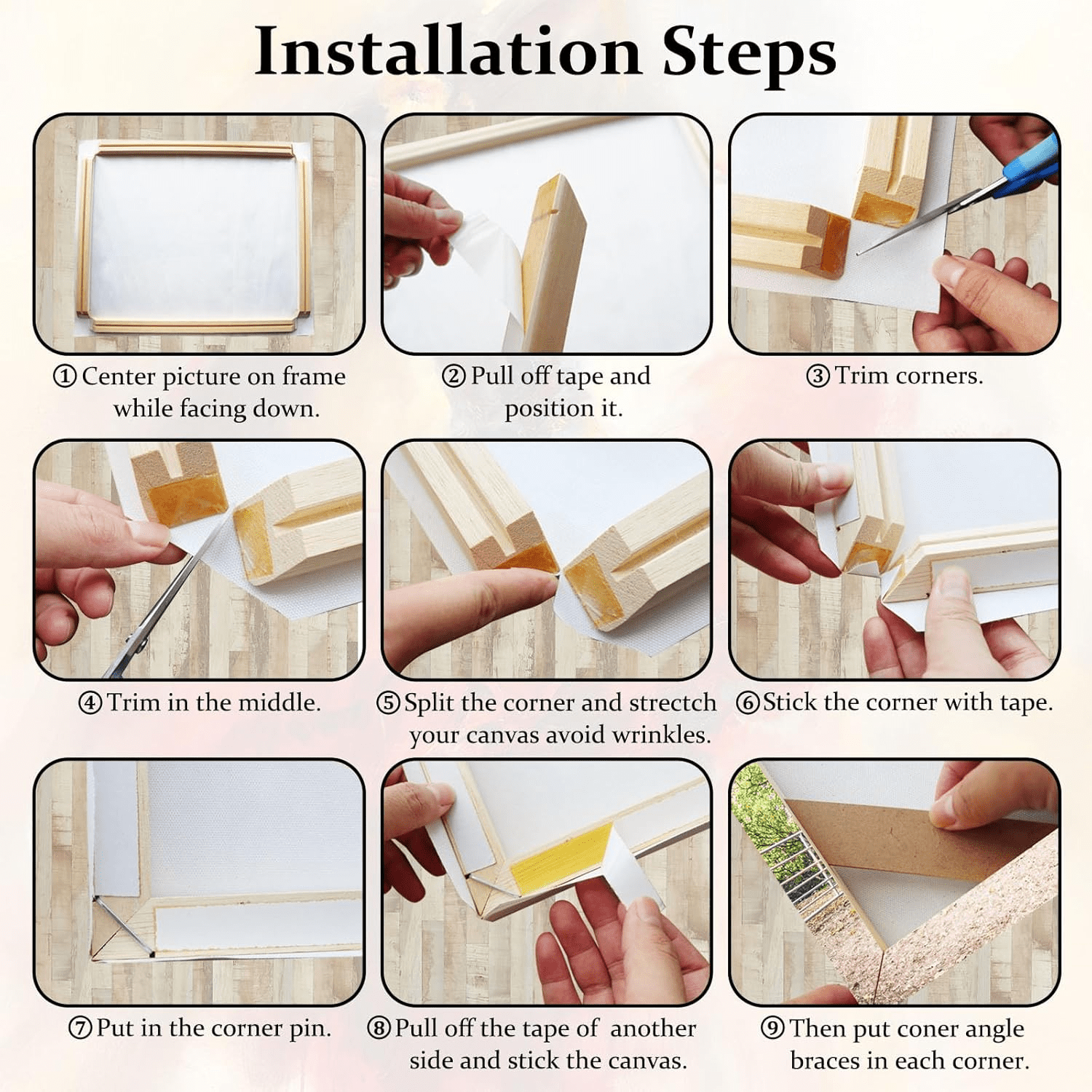 Installation Steps

① Center picture on frame while facing down.

② Pull off tape and position it.

③ Trim corners.

④ Trim in the middle.

⑤ Split the corner and strectch your canvas avoid wrinkles.

⑥ Stick the corner with tape.

⑦ Put in the corner pin.

⑧ Pull off the tape of another side and stick the canvas.

⑨ Then put coner angle braces in each corner.