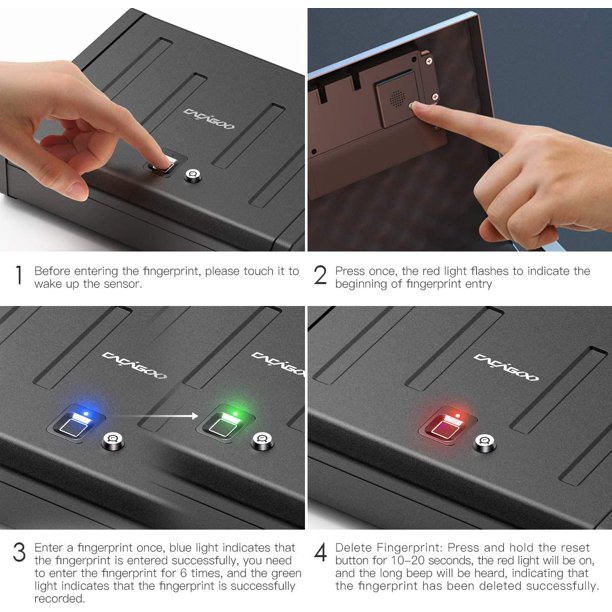 CACAGOO

1 Before entering the fingerprint, please touch it to wake up the sensor.

2 Press once, the red light flashes to indicate the beginning of fingerprint entry

CACAGOO

CACAGOO

CACAGOO

3 Enter a fingerprint once, blue light indicates that the fingerprint is entered successfully, you need to enter the fingerprint for 6 times, and the green light indicates that the fingerprint is successfully recorded.

4 Delete Fingerprint: Press and hold the reset button for 10-20 seconds, the red light will be on, and the long beep will be heard, indicating that the fingerprint has been deleted successfully.