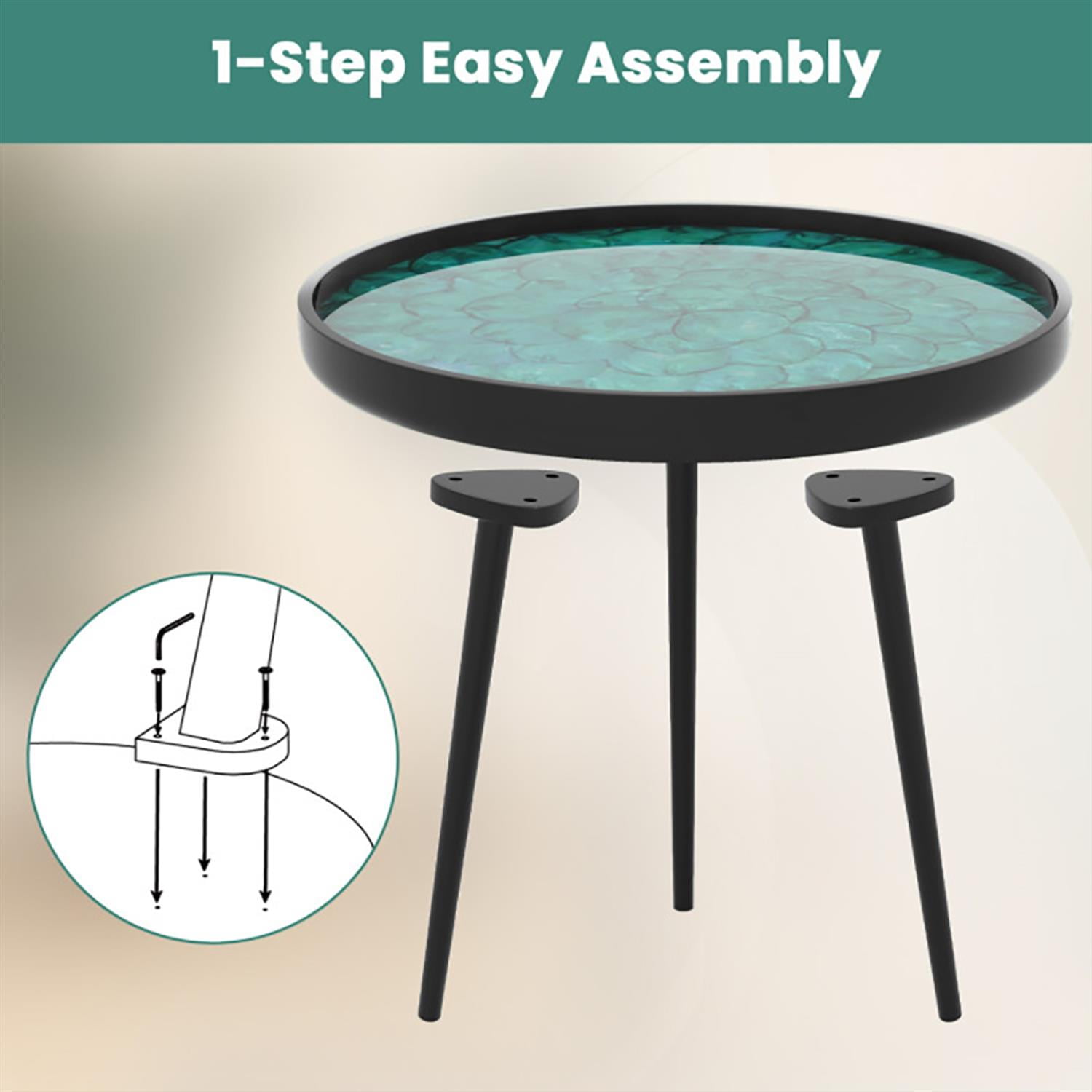 1-Step Easy Assembly