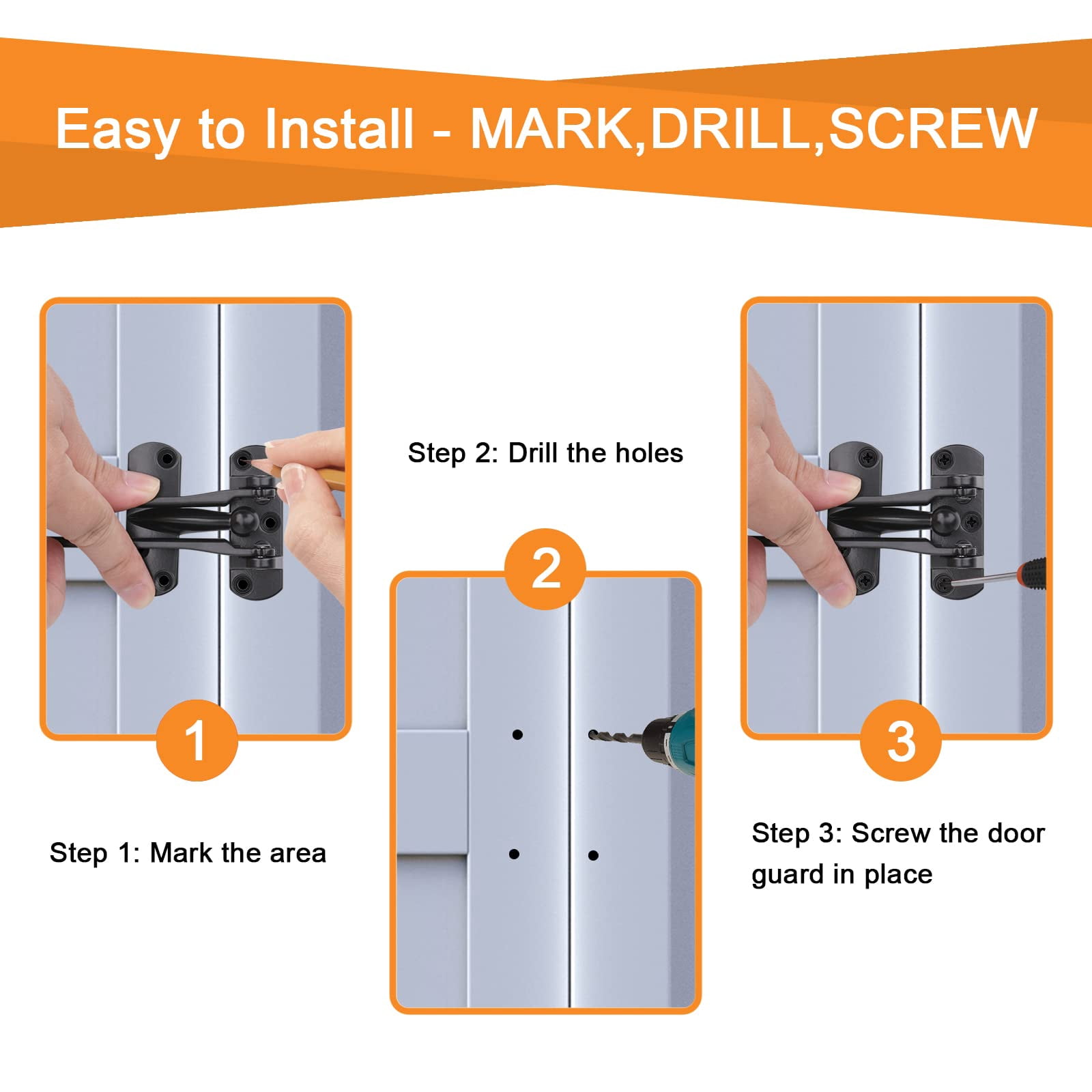 Easy to Install - MARK,DRILL,SCREW

1

Step 1: Mark the area

Step 2: Drill the holes

2

3

Step 3: Screw the door guard in place