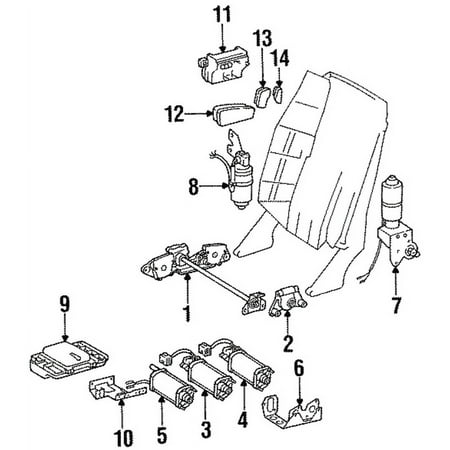 11
13
14
12
8
7
1
2
9
6
10
5
3
4