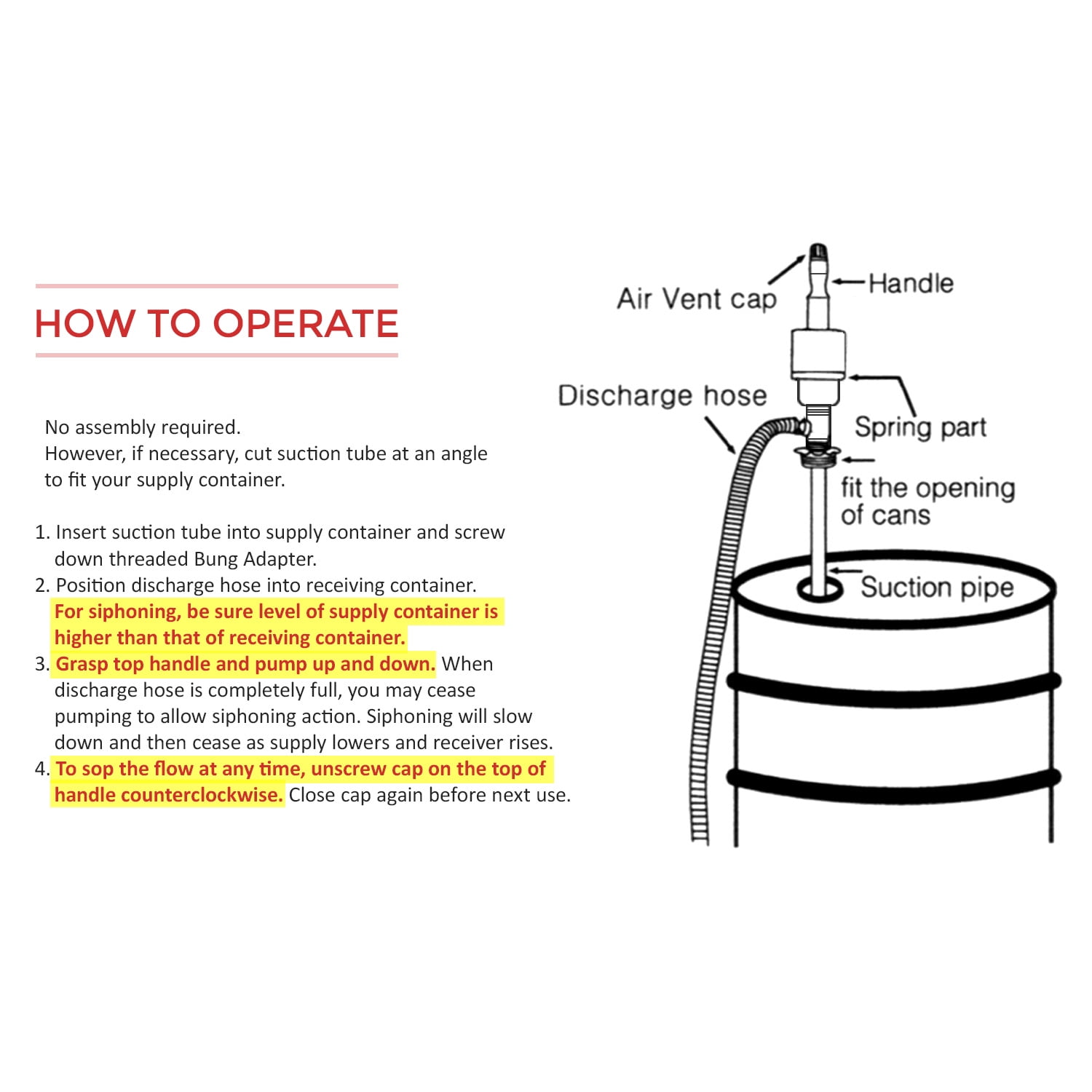 HOW TO OPERATE

No assembly required.
However, if necessary, cut suction tube at an angle to fit your supply container.

1. Insert suction tube into supply container and screw down threaded Bung Adapter.
2. Position discharge hose into receiving container. For siphoning, be sure level of supply container is higher than that of receiving container.
3. Grasp top handle and pump up and down. When discharge hose is completely full, you may cease pumping to allow siphoning action. Siphoning will slow down and then cease as supply lowers and receiver rises.
4. To sop the flow at any time, unscrew cap on the top of handle counterclockwise. Close cap again before next use.

Air Vent cap
Handle
Discharge hose
Spring part
fit the opening of cans
Suction pipe