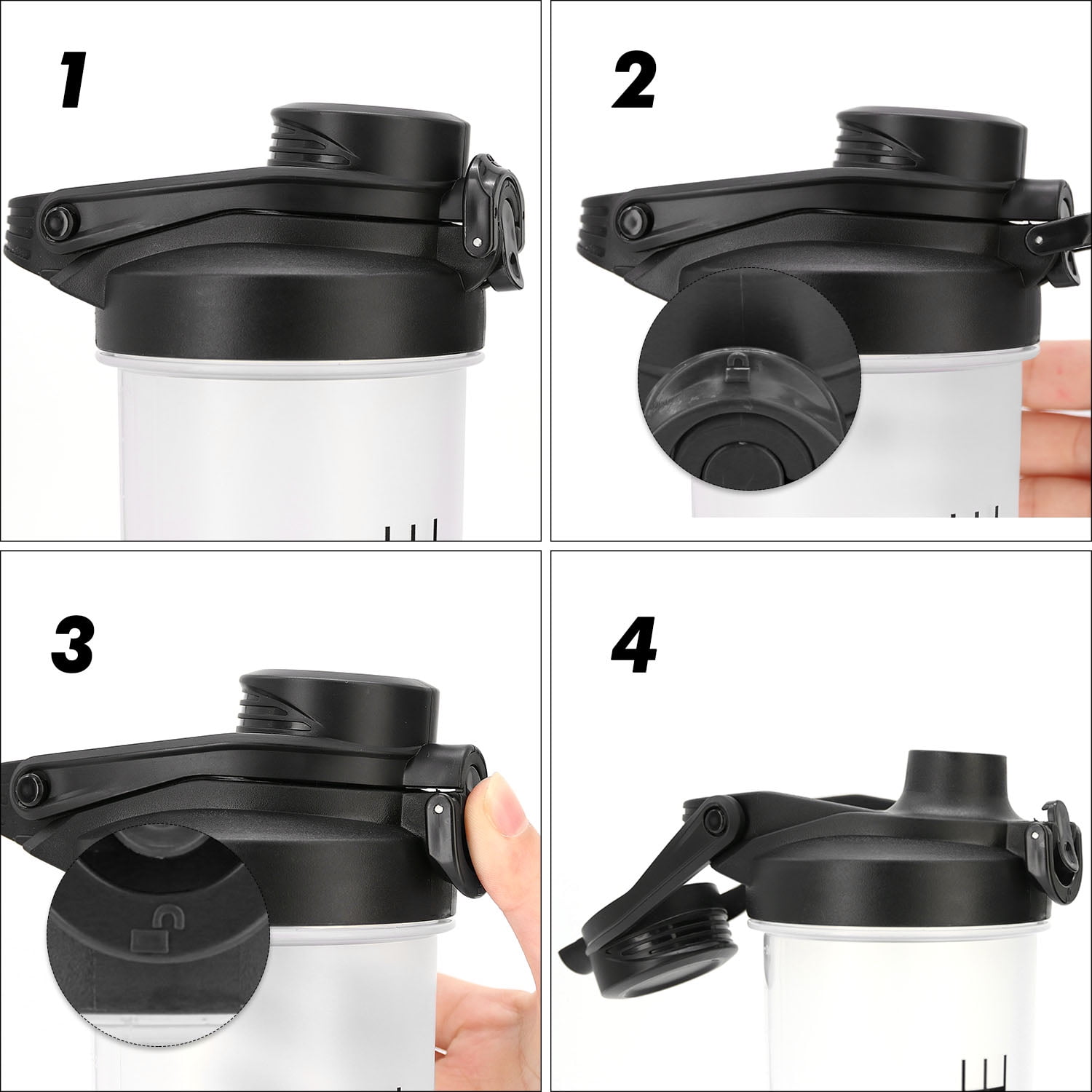 1

2

3

4