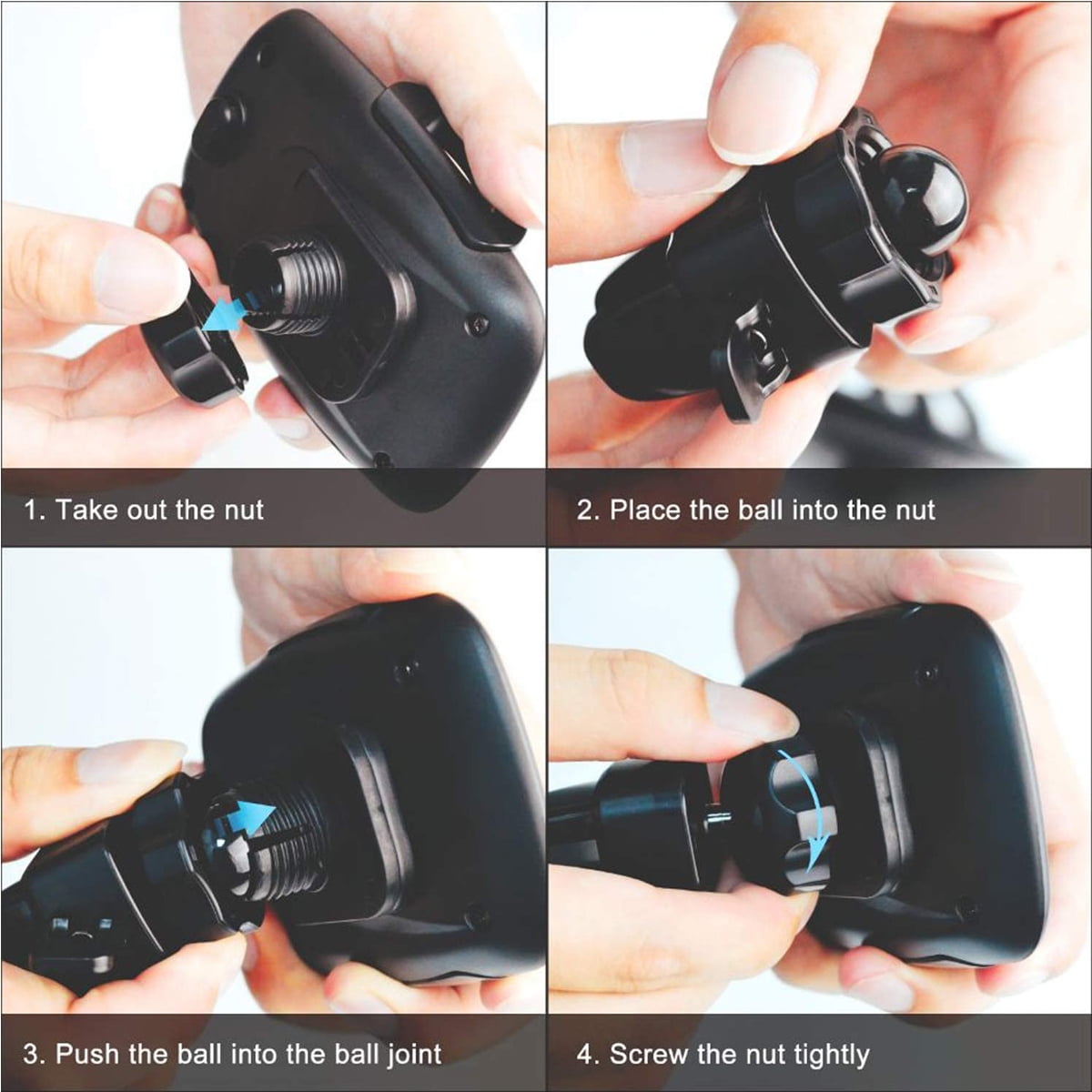 1. Take out the nut

2. Place the ball into the nut

3. Push the ball into the ball joint

4. Screw the nut tightly