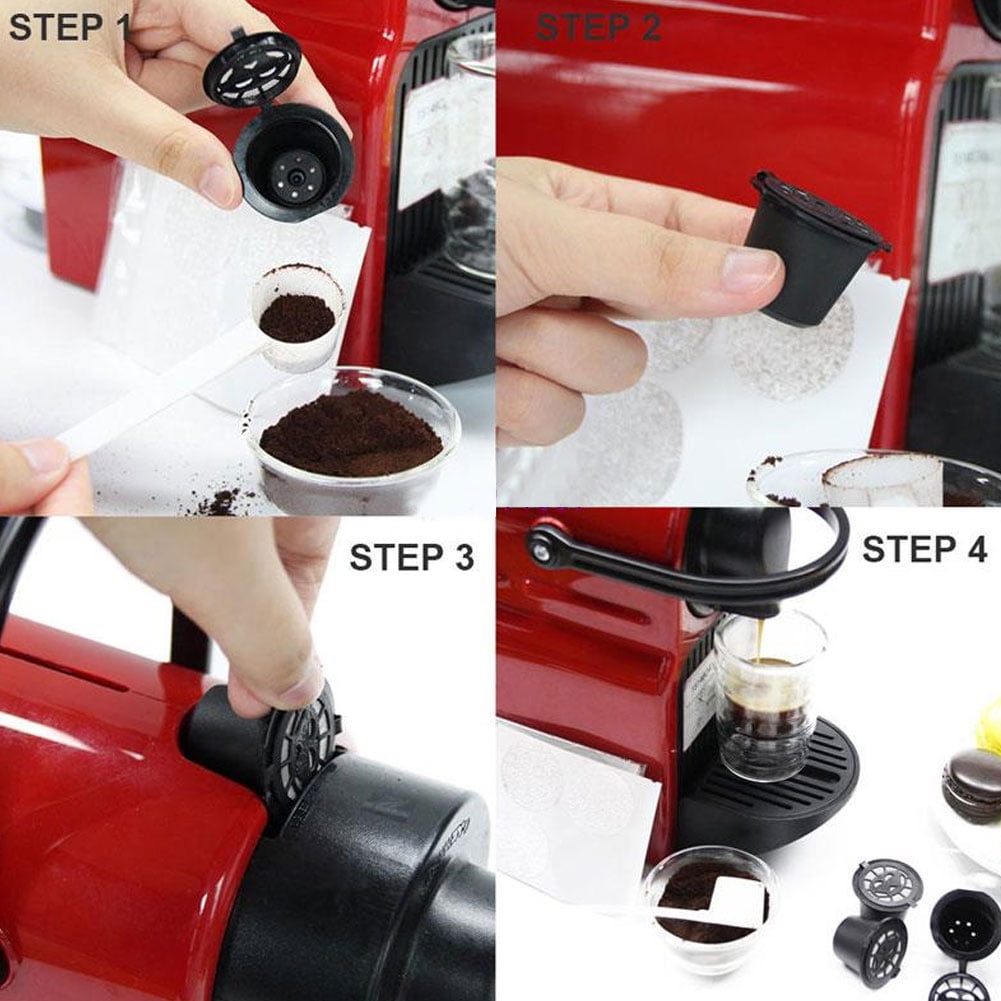 STEP 1

STEP 2

STEP 3

STEP 4