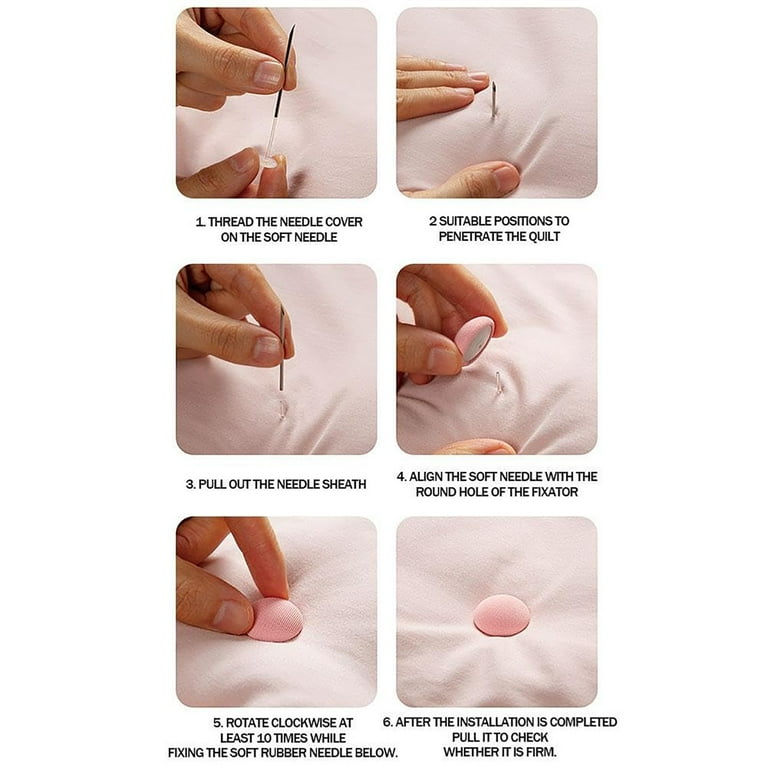 1. THREAD THE NEEDLE COVER ON THE SOFT NEEDLE

2 SUITABLE POSITIONS TO PENETRATE THE QUILT

3. PULL OUT THE NEEDLE SHEATH

4. ALIGN THE SOFT NEEDLE WITH THE ROUND HOLE OF THE FIXATOR

5. ROTATE CLOCKWISE AT LEAST 10 TIMES WHILE FIXING THE SOFT RUBBER NEEDLE BELOW.

6. AFTER THE INSTALLATION IS COMPLETED PULL IT TO CHECK WHETHER IT IS FIRM.