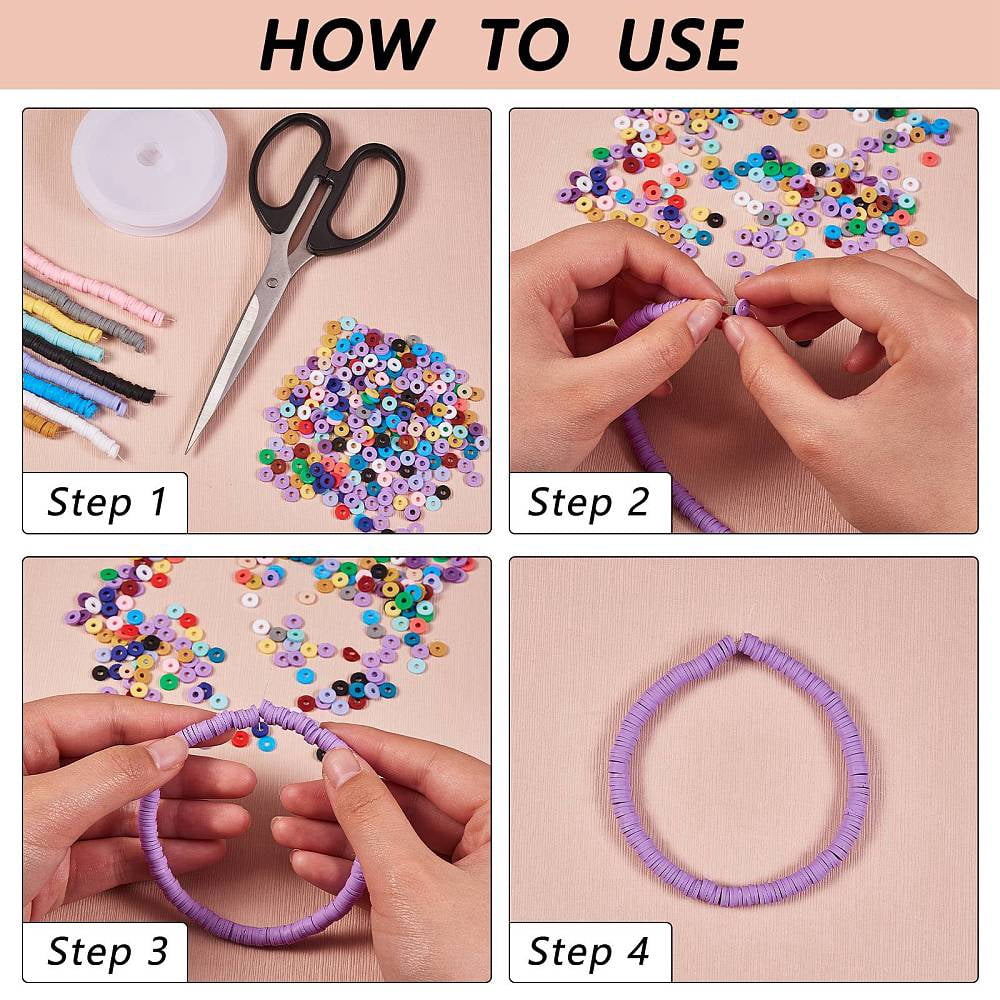 HOW TO USE

Step 1

Step 2

Step 3

Step 4