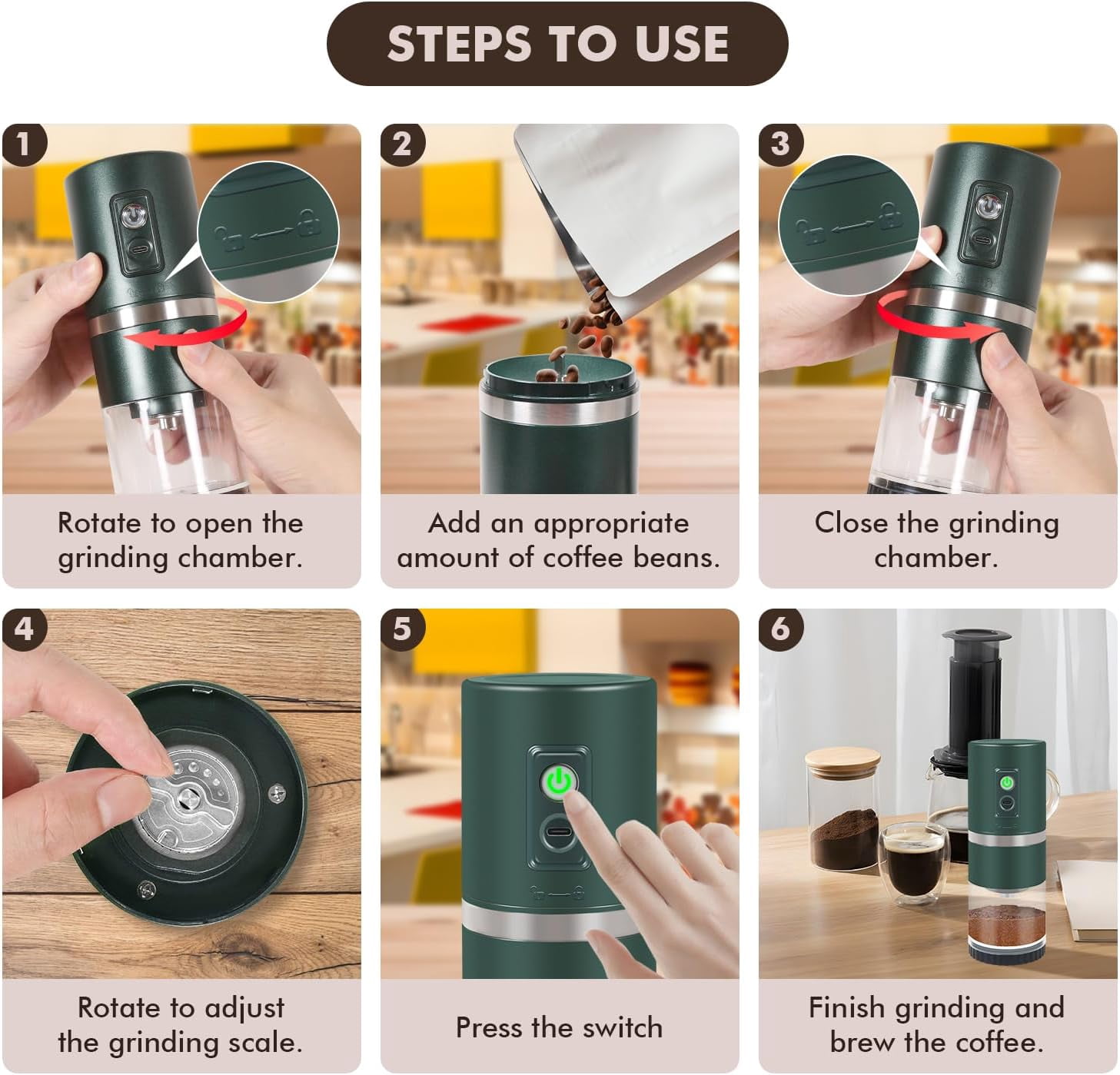 STEPS TO USE

1
Rotate to open the grinding chamber.

2
Add an appropriate amount of coffee beans.

3
Close the grinding chamber.

4
Rotate to adjust the grinding scale.

5
Press the switch

6
Finish grinding and brew the coffee.