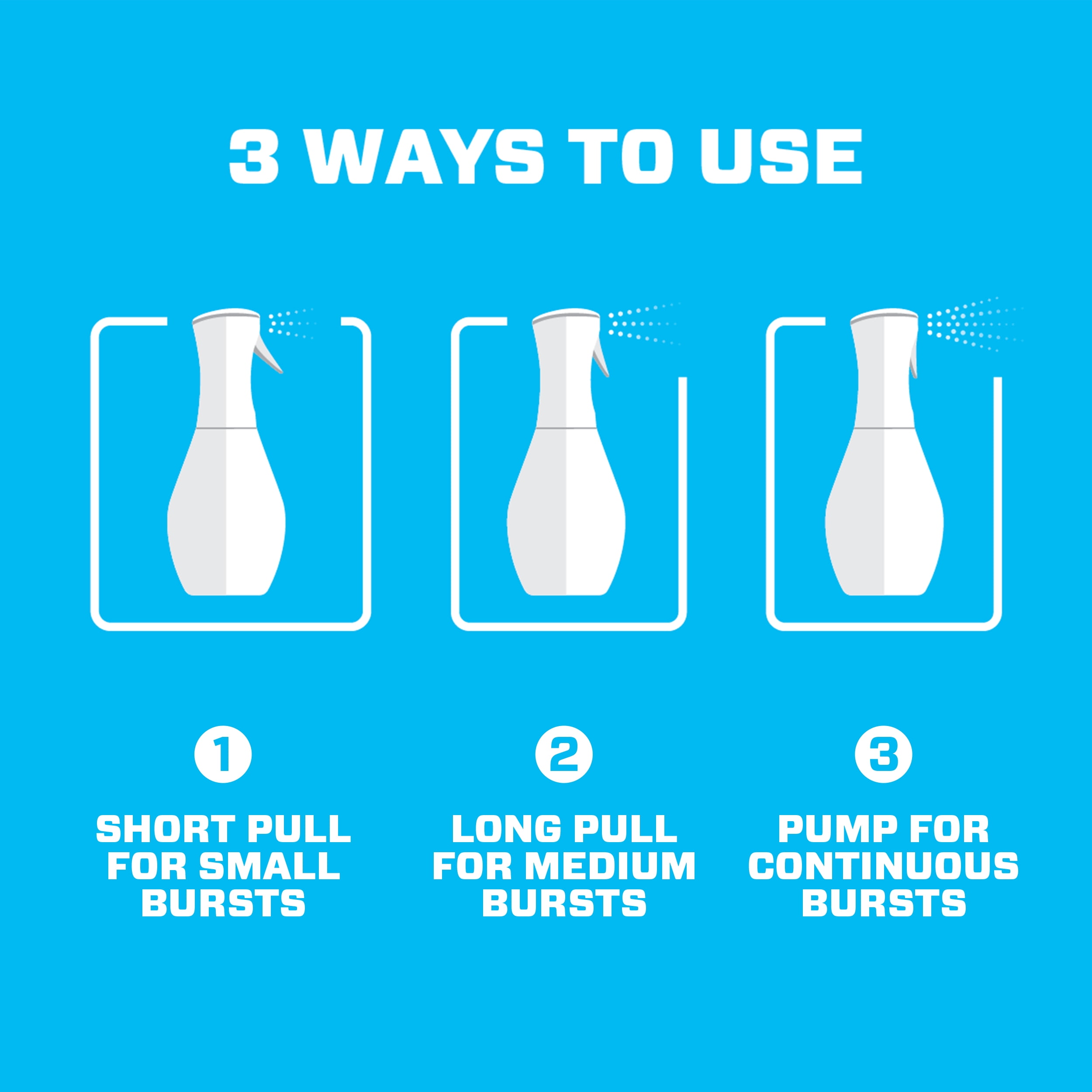 3 WAYS TO USE

1
SHORT PULL FOR SMALL BURSTS

2
LONG PULL FOR MEDIUM BURSTS

3
PUMP FOR CONTINUOUS BURSTS