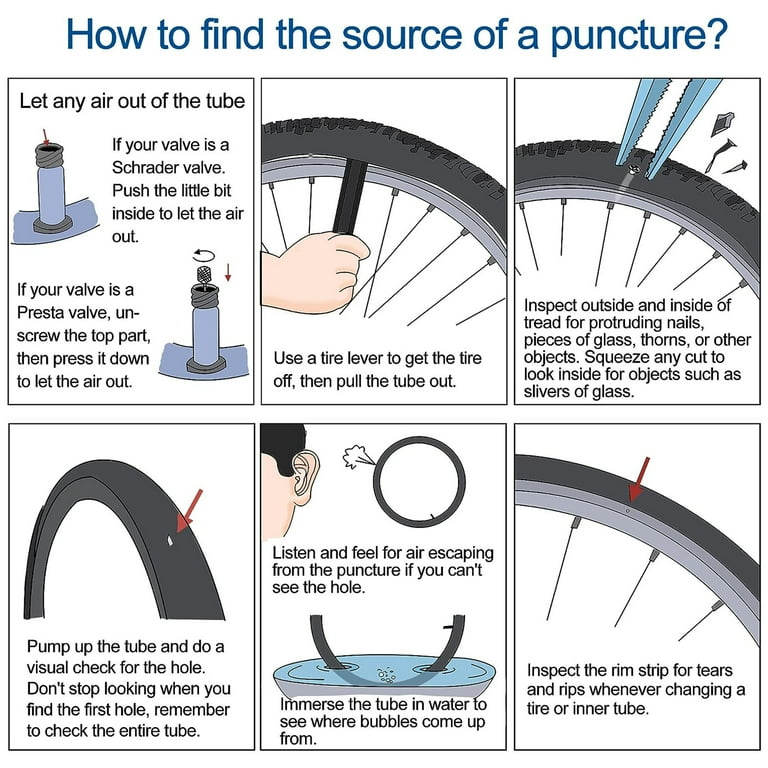 How to find the source of a puncture?

Let any air out of the tube

If your valve is a Schrader valve. Push the little bit inside to let the air out.

If your valve is a Presta valve, unscrew the top part, then press it down to let the air out.

Use a tire lever to get the tire off, then pull the tube out.

Inspect outside and inside of tread for protruding nails, pieces of glass, thorns, or other objects. Squeeze any cut to look inside for objects such as slivers of glass.

Pump up the tube and do a visual check for the hole. Don't stop looking when you find the first hole, remember to check the entire tube.

Listen and feel for air escaping from the puncture if you can't see the hole.

Immerse the tube in water to see where bubbles come up from.

Inspect the rim strip for tears and rips whenever changing a tire or inner tube.