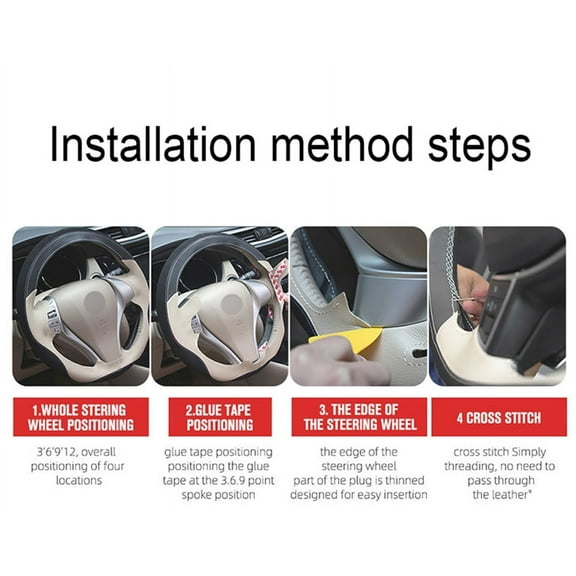 Installation method steps

1.WHOLE STERING WHEEL POSITIONING

3'6'9'12, overall positioning of four locations

2.GLUE TAPE POSITIONING

glue tape positioning positioning the glue tape at the 3.6.9 point spoke position

3. THE EDGE OF THE STEERING WHEEL

the edge of the steering wheel part of the plug is thinned designed for easy insertion

4 CROSS STITCH

cross stitch Simply threading, no need to pass through the leather"