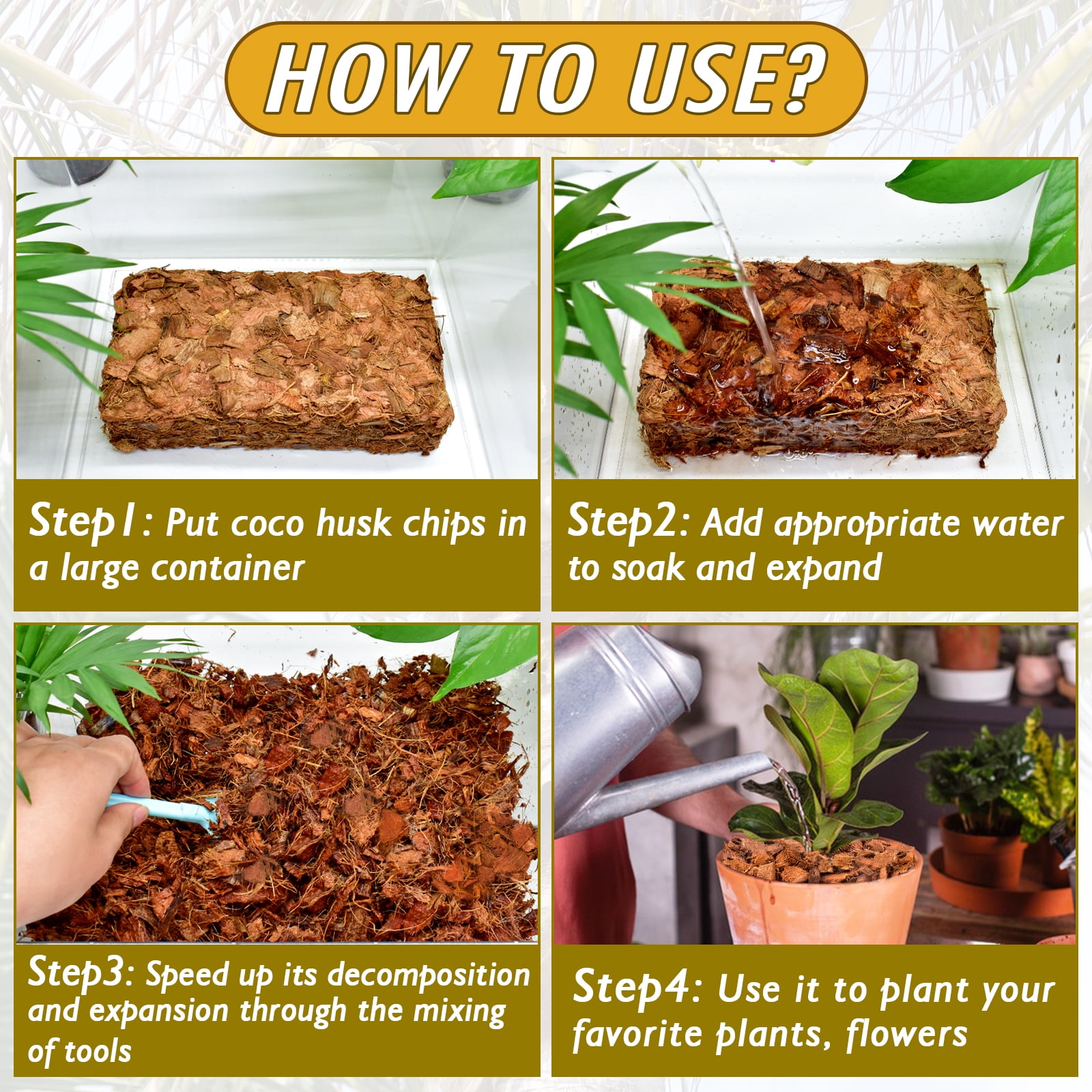 HOW TO USE?

Step1: Put coco husk chips in a large container

Step2: Add appropriate water to soak and expand

Step3: Speed up its decomposition and expansion through the mixing of tools

Step4: Use it to plant your favorite plants, flowers