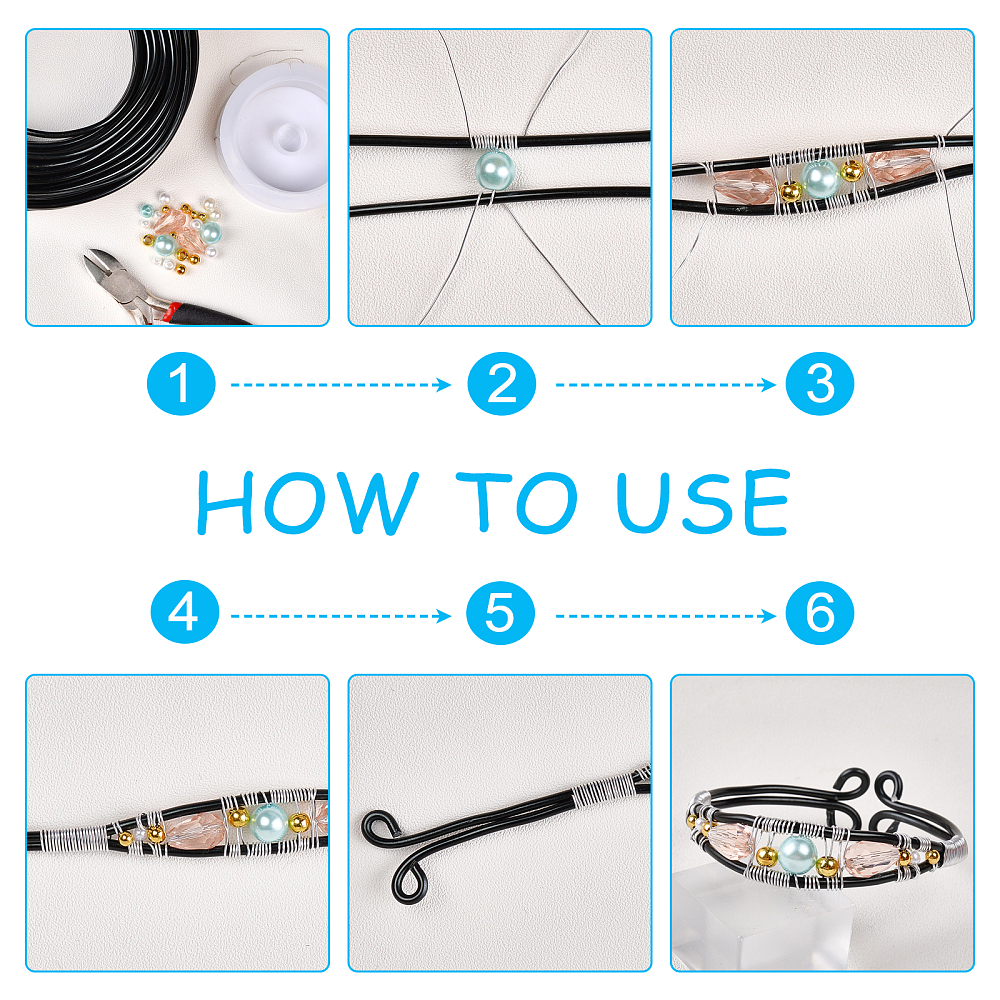 1
2
3

HOW TO USE

4
5
6