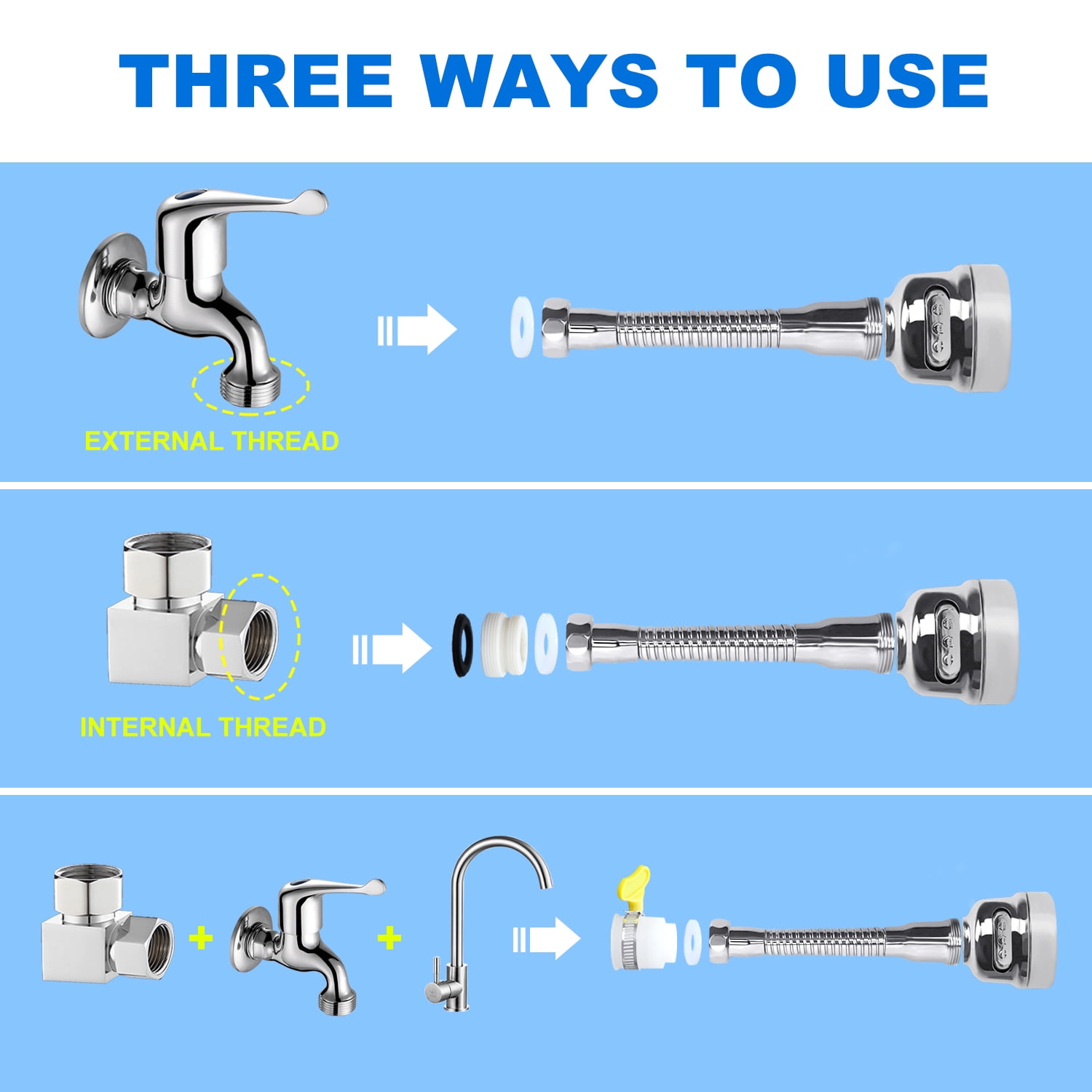 THREE WAYS TO USE

EXTERNAL THREAD

INTERNAL THREAD

+ +