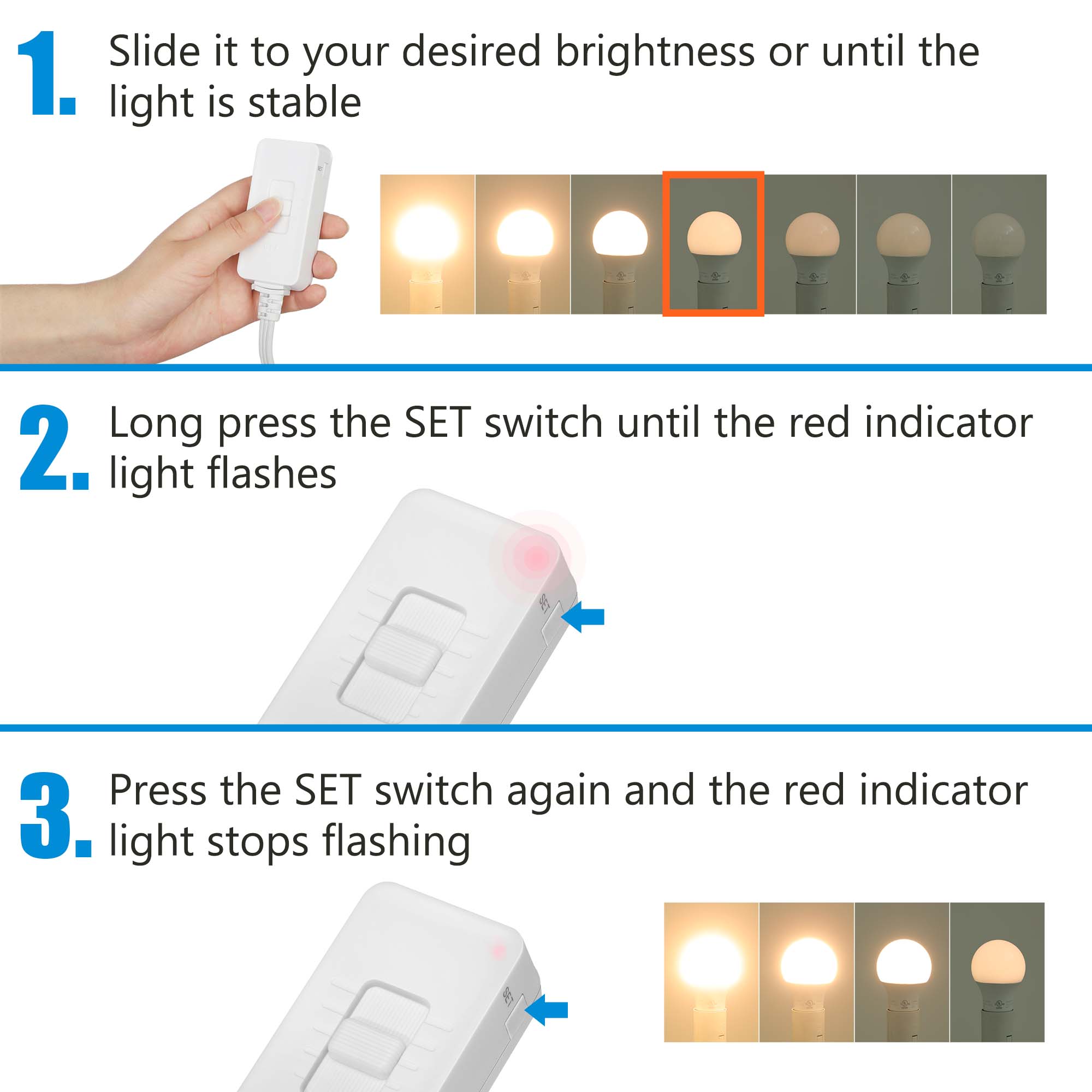 1. Slide it to your desired brightness or until the light is stable

2. Long press the SET switch until the red indicator light flashes

SET

3. Press the SET switch again and the red indicator light stops flashing

SET