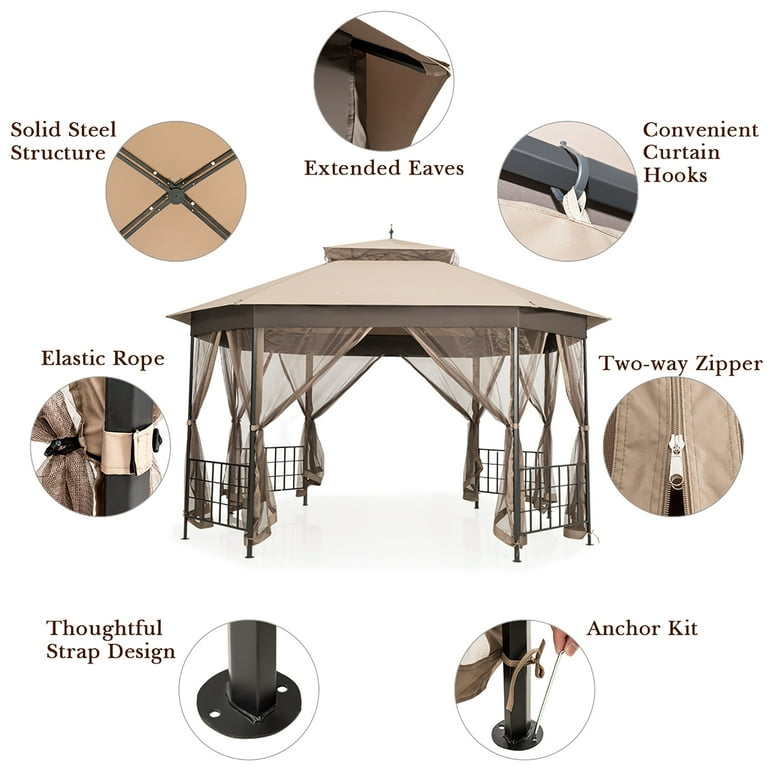 Solid Steel Structure

Extended Eaves

Convenient Curtain Hooks

Elastic Rope

Two-way Zipper

Thoughtful Strap Design

Anchor Kit