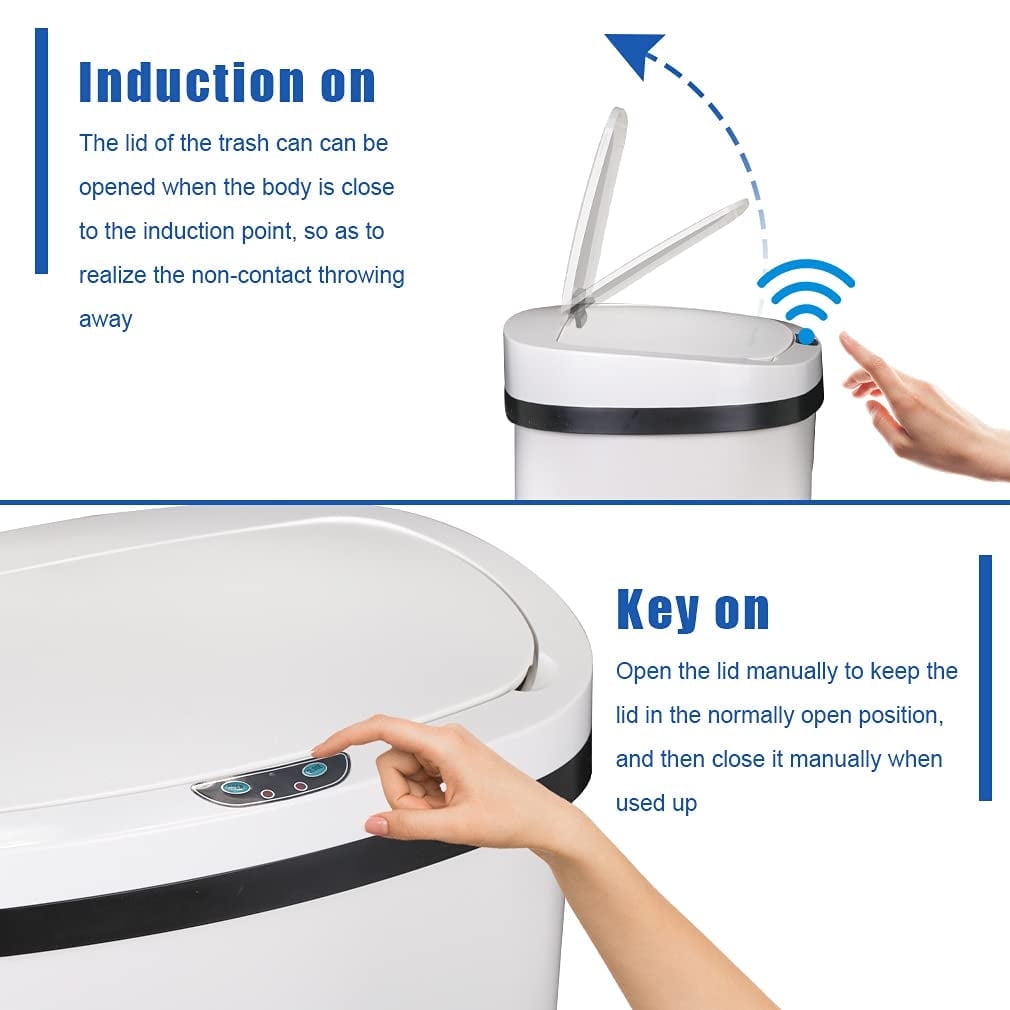 Induction on

The lid of the trash can can be opened when the body is close to the induction point, so as to realize the non-contact throwing away

Key on

Open the lid manually to keep the lid in the normally open position, and then close it manually when used up