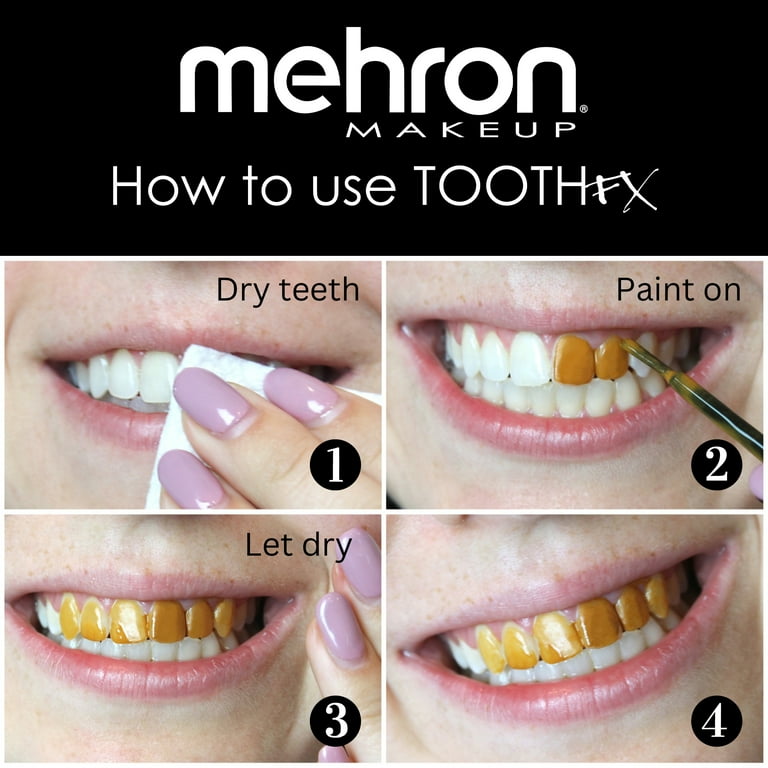 mehron®
MAKEUP
How to use TOOTHFX

Dry teeth
1

Paint on
2

Let dry
3

4